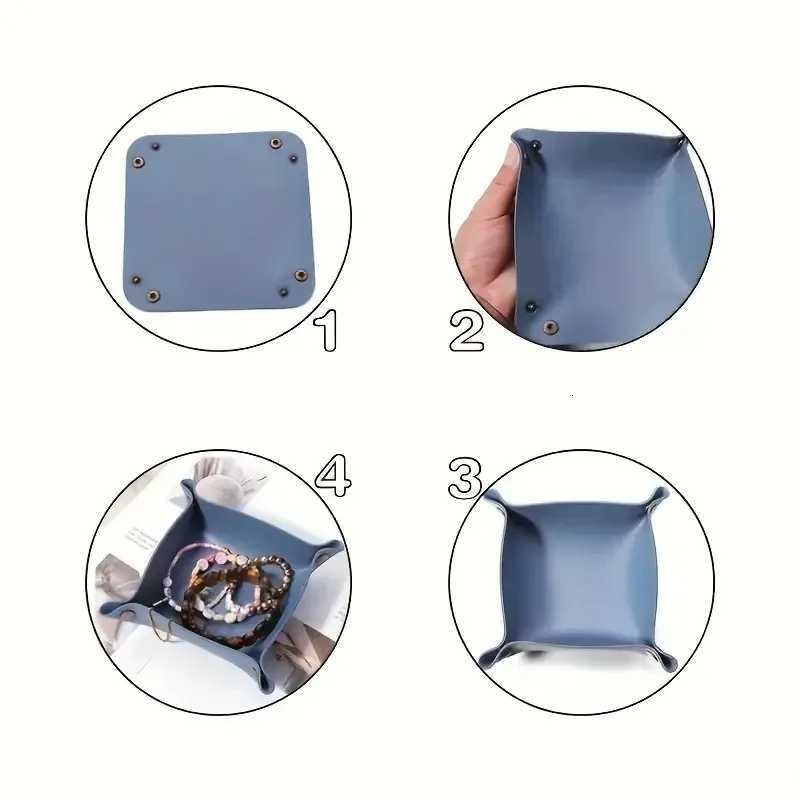 1

2

4

3