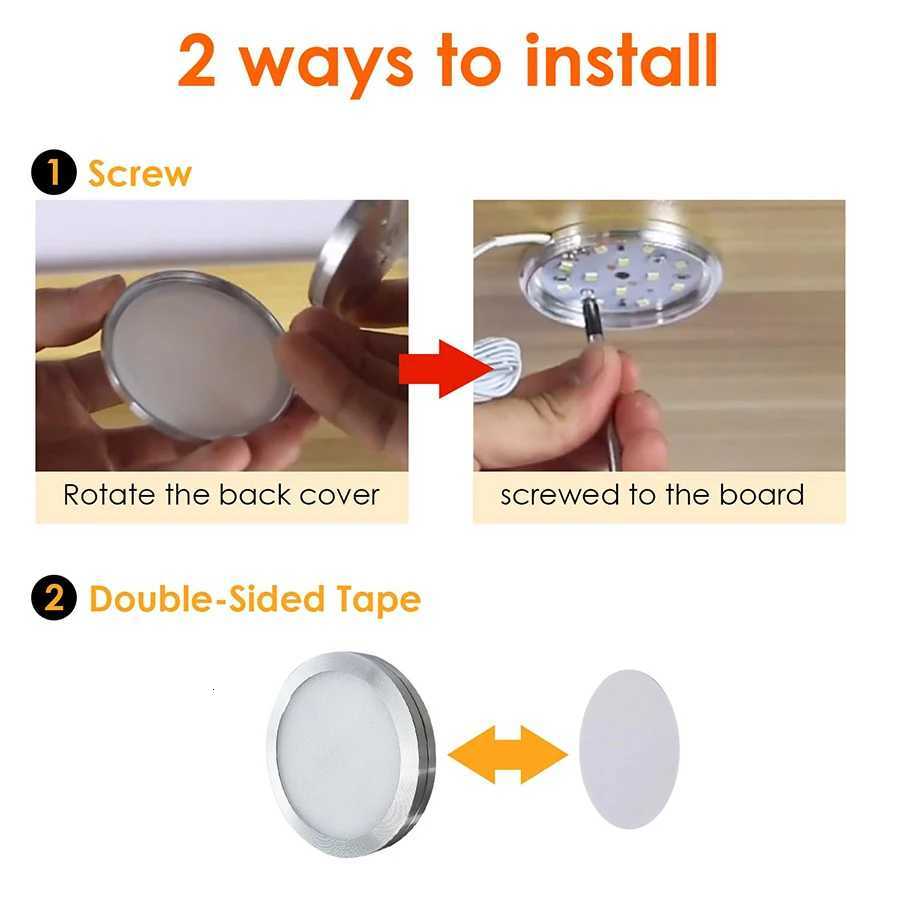 2 ways to install

1 Screw

Rotate the back cover

screwed to the board

2 Double-Sided Tape