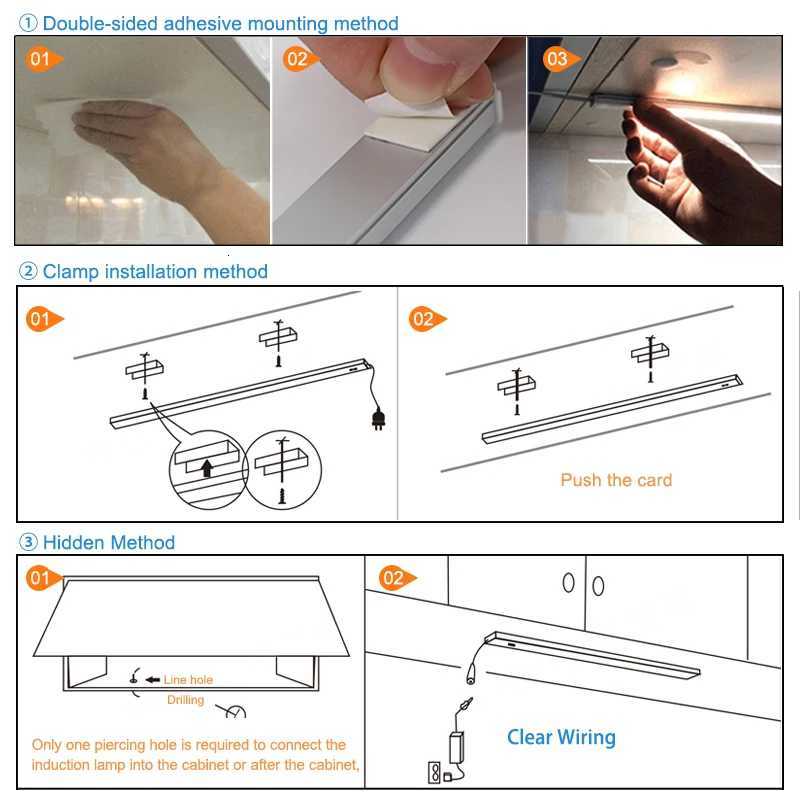 ① Double-sided adhesive mounting method

01

02

03

② Clamp installation method

01

02

Push the card

③ Hidden Method

01

Line hole

Drilling

Only one piercing hole is required to connect the induction lamp into the cabinet or after the cabinet,

02

Clear Wiring