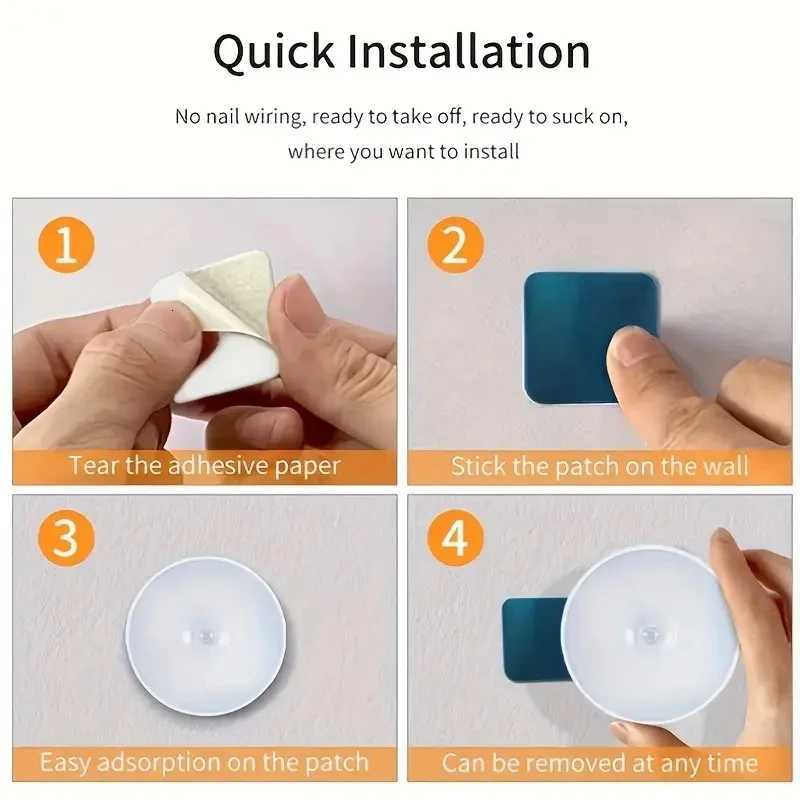 Quick Installation

No nail wiring, ready to take off, ready to suck on, where you want to install

1

Tear the adhesive paper

2

Stick the patch on the wall

3

Easy adsorption on the patch

4

Can be removed at any time