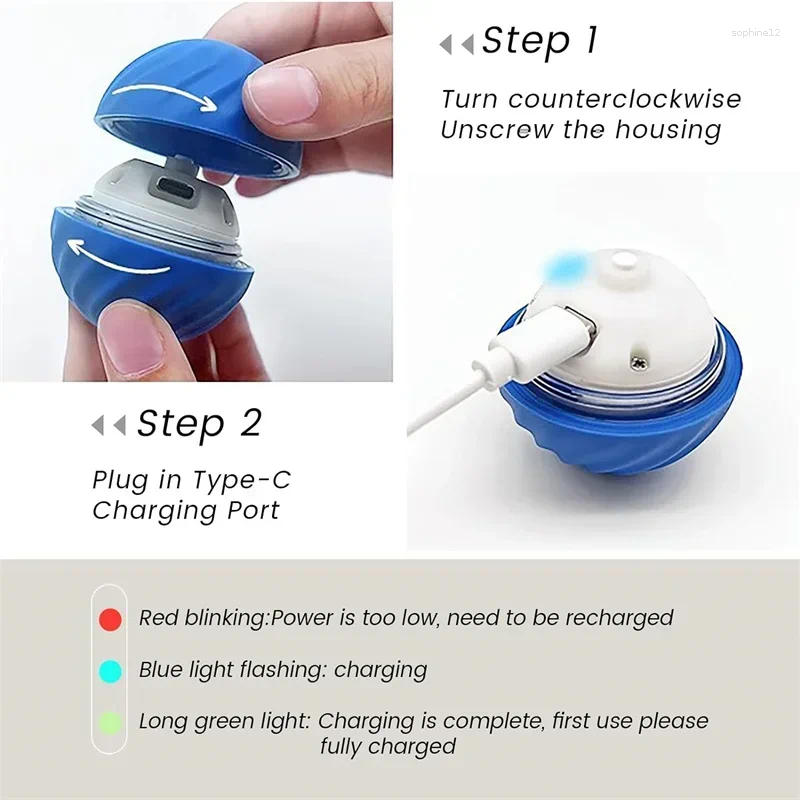 sophine12

Step 1

Turn counterclockwise
Unscrew the housing

Step 2

Plug in Type-C
Charging Port

Red blinking:Power is too low, need to be recharged

Blue light flashing: charging

Long green light: Charging is complete, first use please fully charged