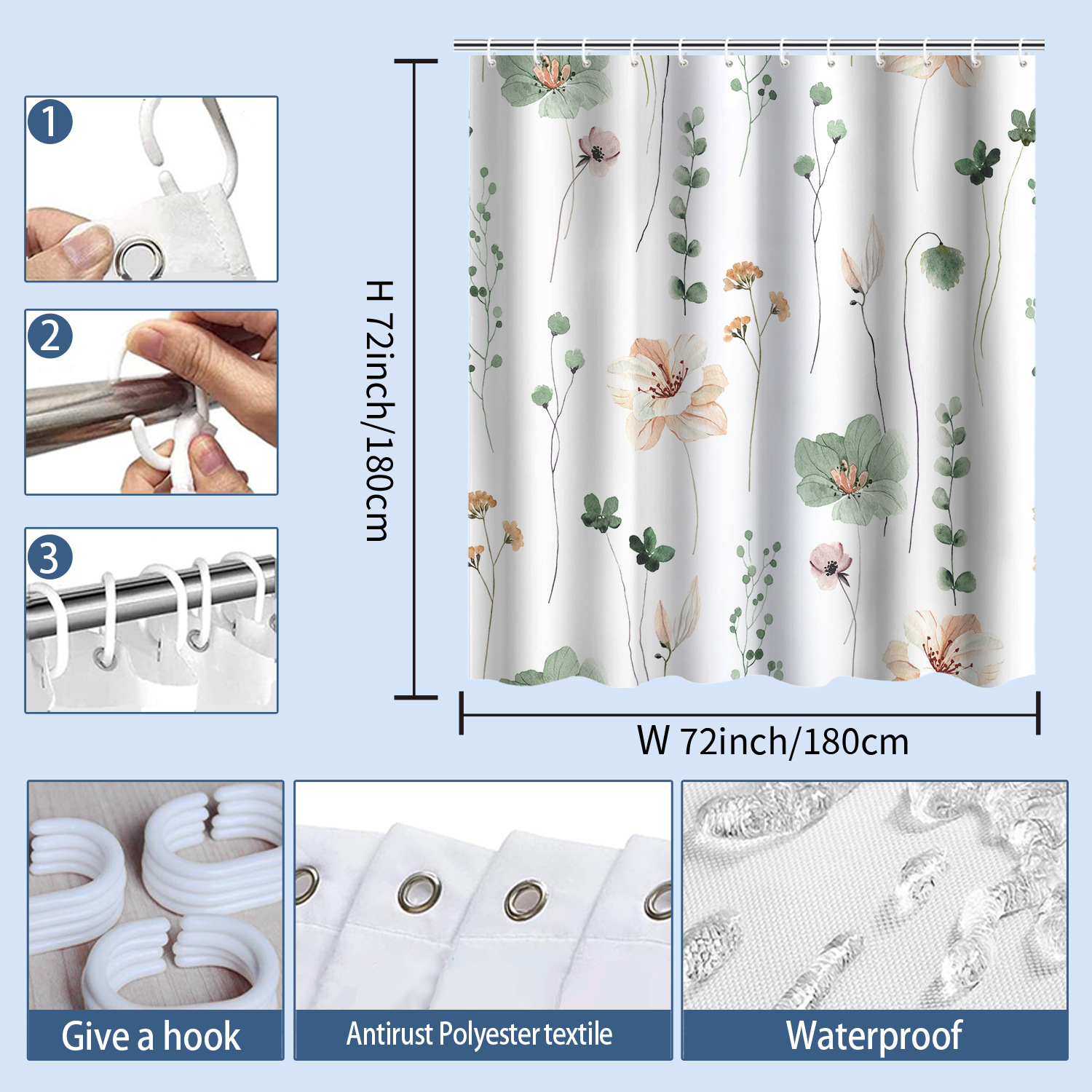 1

2

3

H 72inch/180cm

W 72inch/180cm

Give a hook

Antirust Polyester textile

Waterproof