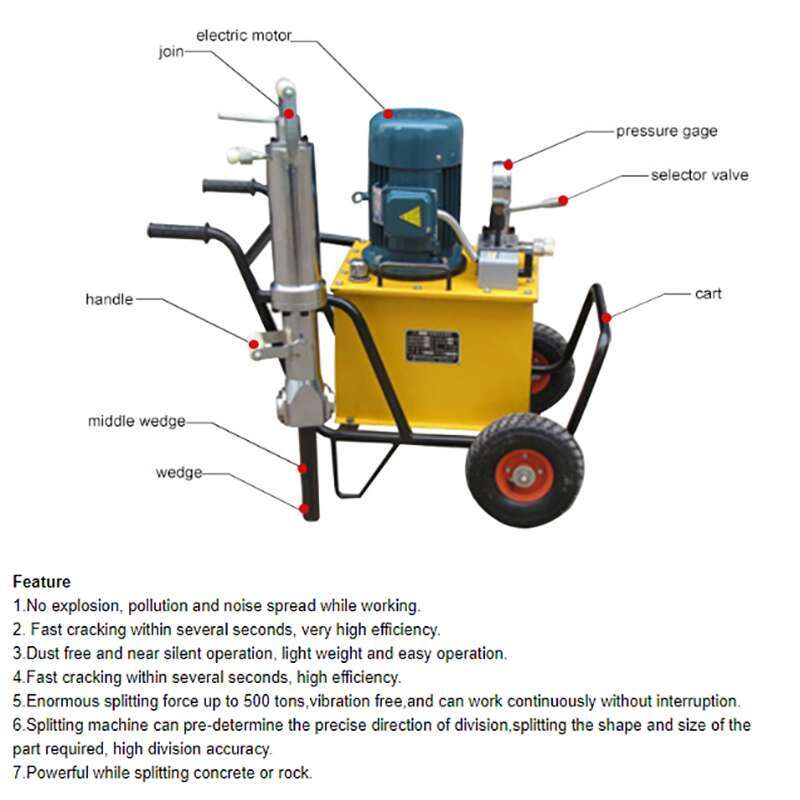 electric motor
join
pressure gage
selector valve
handle
cart
middle wedge
wedge

Feature
1.No explosion, pollution and noise spread while working.
2. Fast cracking within several seconds, very high efficiency.
3.Dust free and near silent operation, light weight and easy operation.
4.Fast cracking within several seconds, high efficiency.
5.Enormous splitting force up to 500 tons,vibration free,and can work continuously without interruption.
6.Splitting machine can pre-determine the precise direction of division,splitting the shape and size of the part required, high division accuracy.
7.Powerful while splitting concrete or rock.