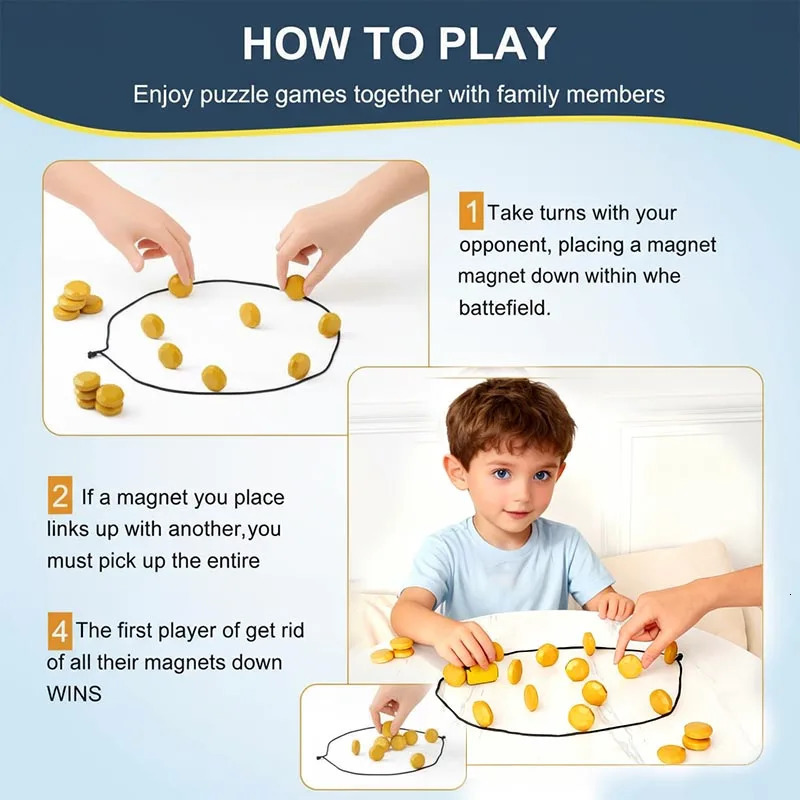 HOW TO PLAY

Enjoy puzzle games together with family members

1 Take turns with your opponent, placing a magnet magnet down within whe battefield.

2 If a magnet you place links up with another,you must pick up the entire

4 The first player of get rid of all their magnets down WINS