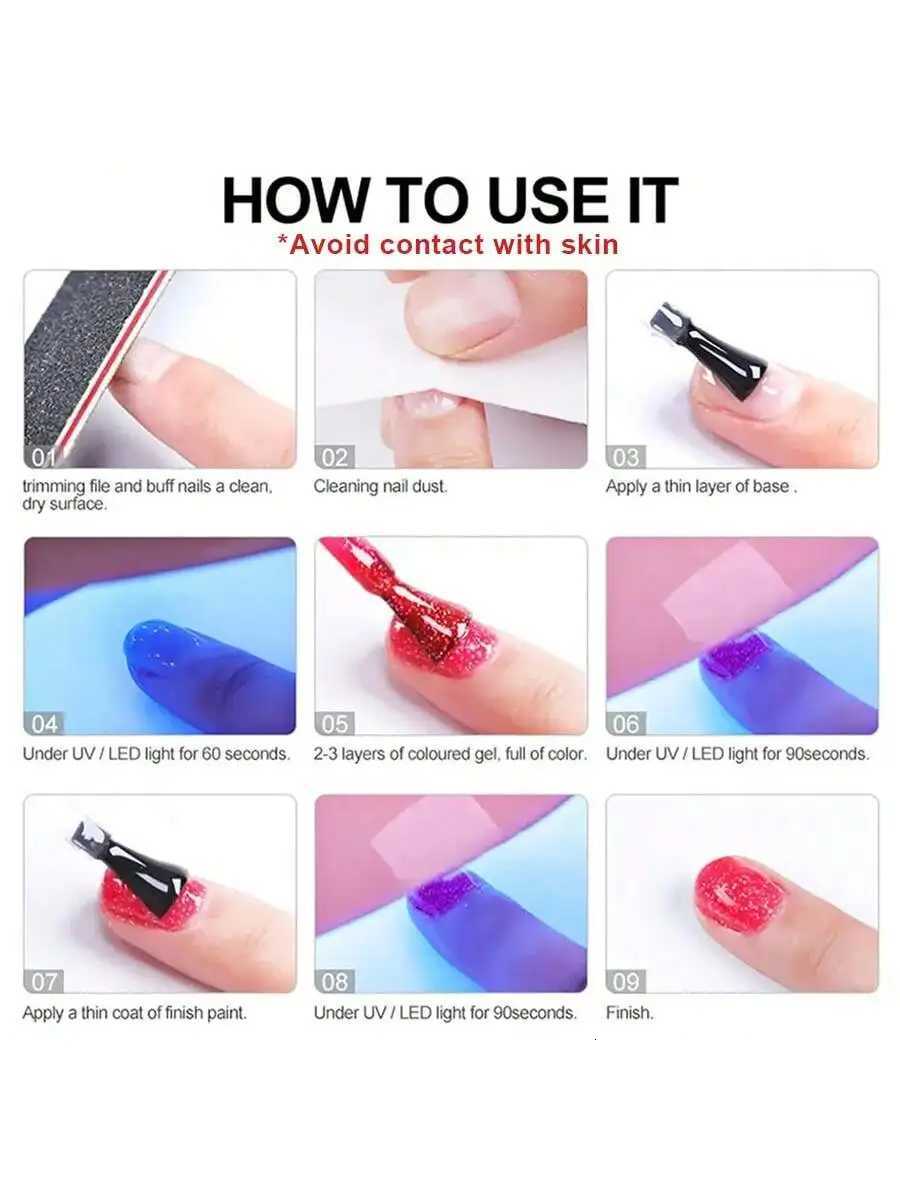 HOW TO USE IT
*Avoid contact with skin

01
trimming file and buff nails a clean, dry surface.

02
Cleaning nail dust.

03
Apply a thin layer of base .

04
Under UV / LED light for 60 seconds.

05
2-3 layers of coloured gel, full of color.

06
Under UV / LED light for 90seconds.

07
Apply a thin coat of finish paint.

08
Under UV / LED light for 90seconds.

09
Finish.