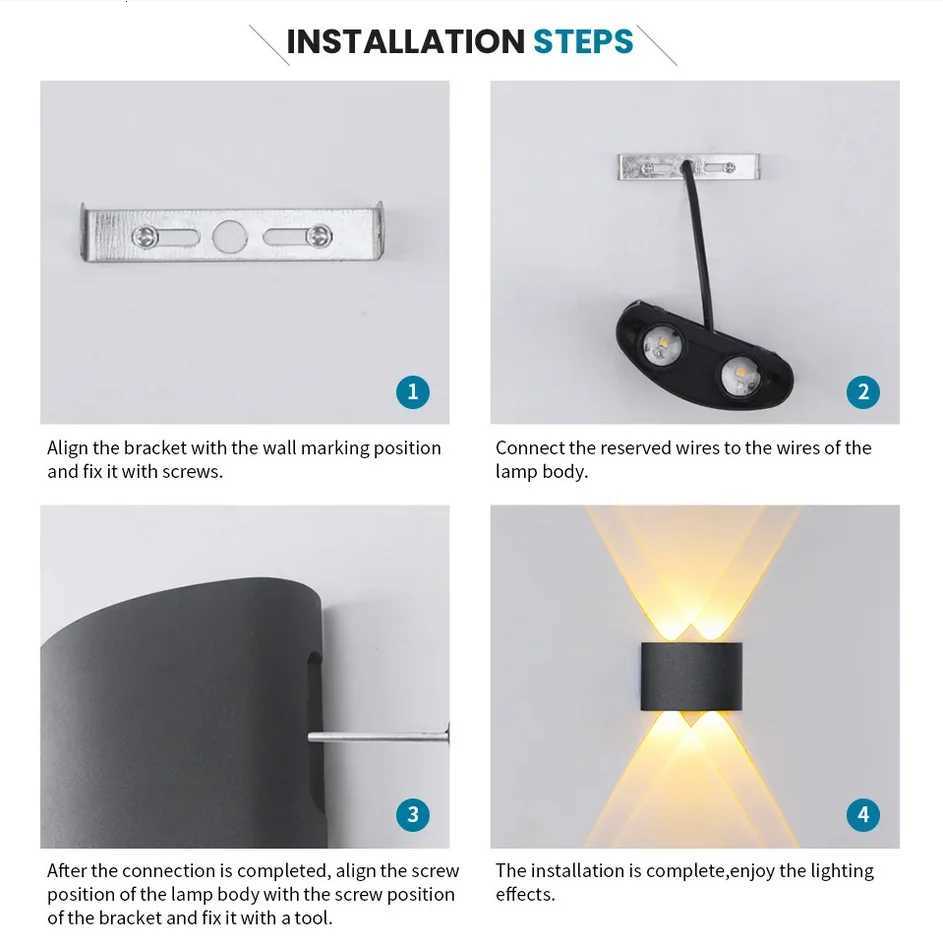 INSTALLATION STEPS

1

Align the bracket with the wall marking position and fix it with screws.

2

Connect the reserved wires to the wires of the lamp body.

3

After the connection is completed, align the screw position of the lamp body with the screw position of the bracket and fix it with a tool.

4

The installation is complete,enjoy the lighting effects.