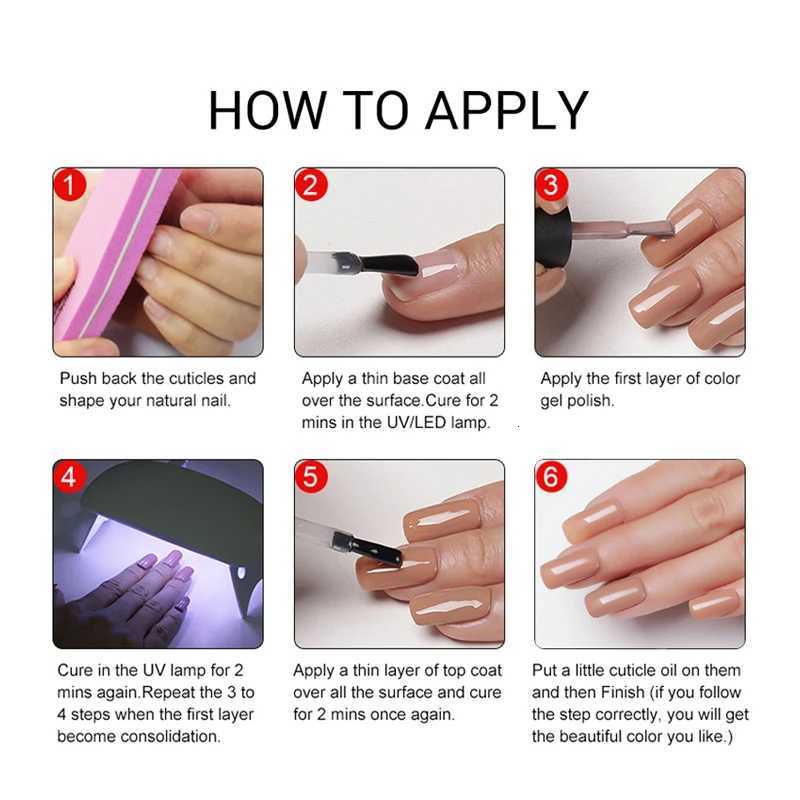 HOW TO APPLY

1

Push back the cuticles and shape your natural nail.

2

Apply a thin base coat all over the surface.Cure for 2 mins in the UV/LED lamp.

3

Apply the first layer of color gel polish.

4

Cure in the UV lamp for 2 mins again.Repeat the 3 to 4 steps when the first layer become consolidation.

5

Apply a thin layer of top coat over all the surface and cure for 2 mins once again.

6

Put a little cuticle oil on them and then Finish (if you follow the step correctly, you will get the beautiful color you like.)