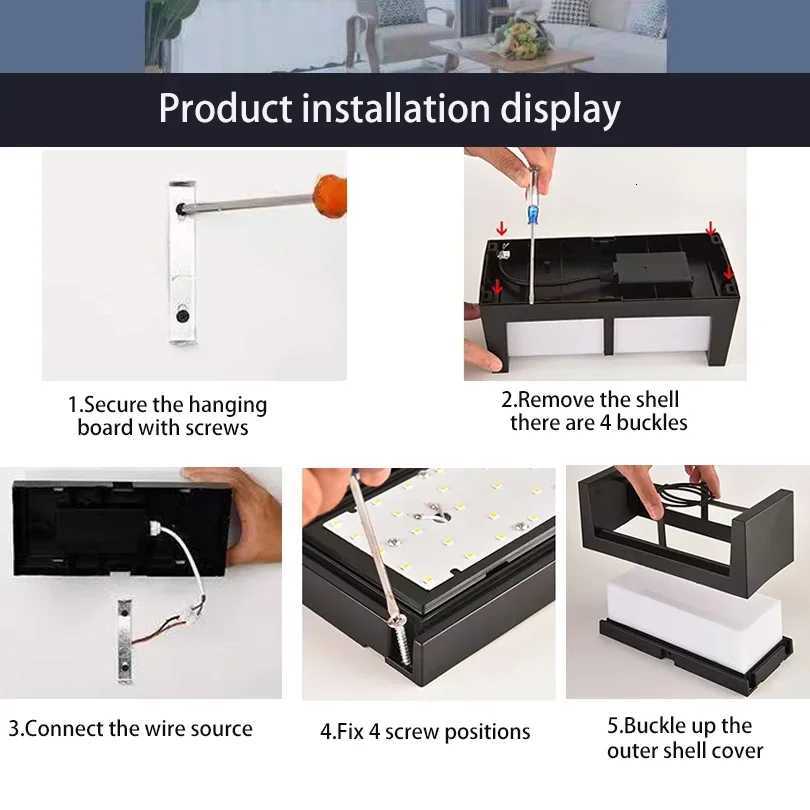 Product installation display

1.Secure the hanging board with screws

2.Remove the shell there are 4 buckles

3.Connect the wire source

4.Fix 4 screw positions

5.Buckle up the outer shell cover