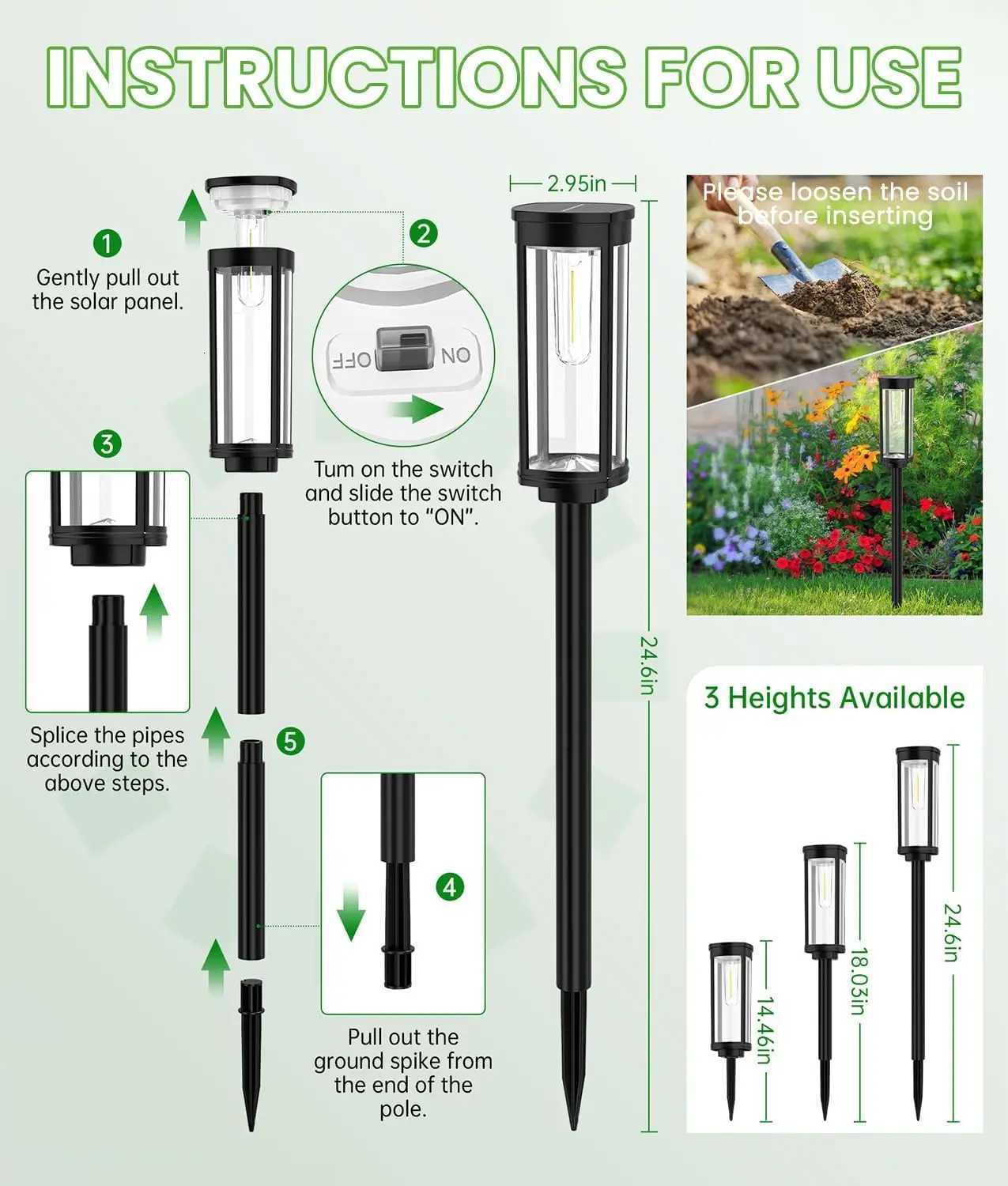 INSTRUCTIONS FOR USE

1
Gently pull out the solar panel.

2
OFF ON
Tum on the switch and slide the switch button to "ON".

3
Splice the pipes according to the above steps.

5

4
Pull out the ground spike from the end of the pole.

2.95in
24.6in

Please loosen the soil before inserting

3 Heights Available
14.46in
18.03in
24.6in