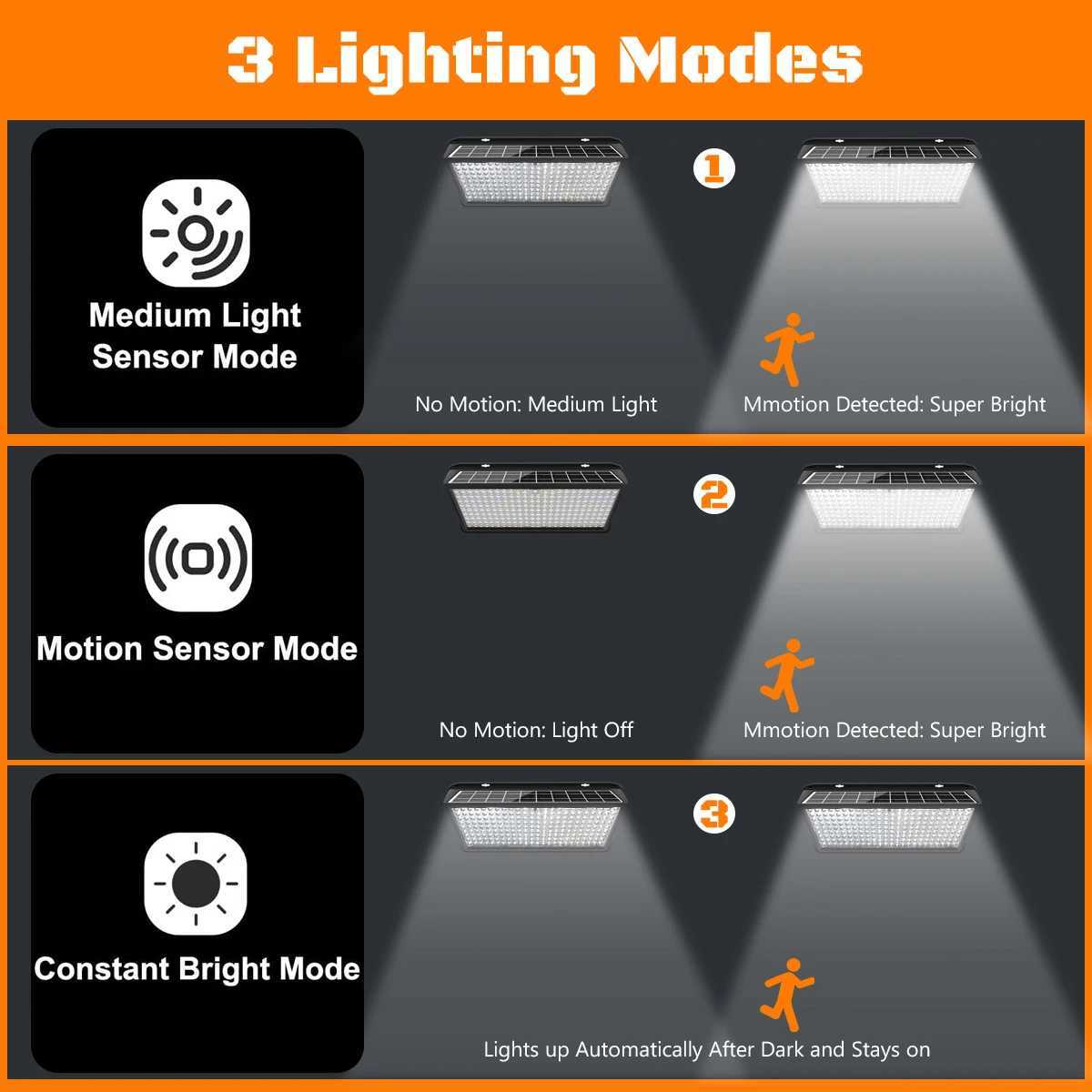 3 Lighting Modes

Medium Light Sensor Mode

1

No Motion: Medium Light

Mmotion Detected: Super Bright

Motion Sensor Mode

2

No Motion: Light Off

Mmotion Detected: Super Bright

Constant Bright Mode

3

Lights up Automatically After Dark and Stays on