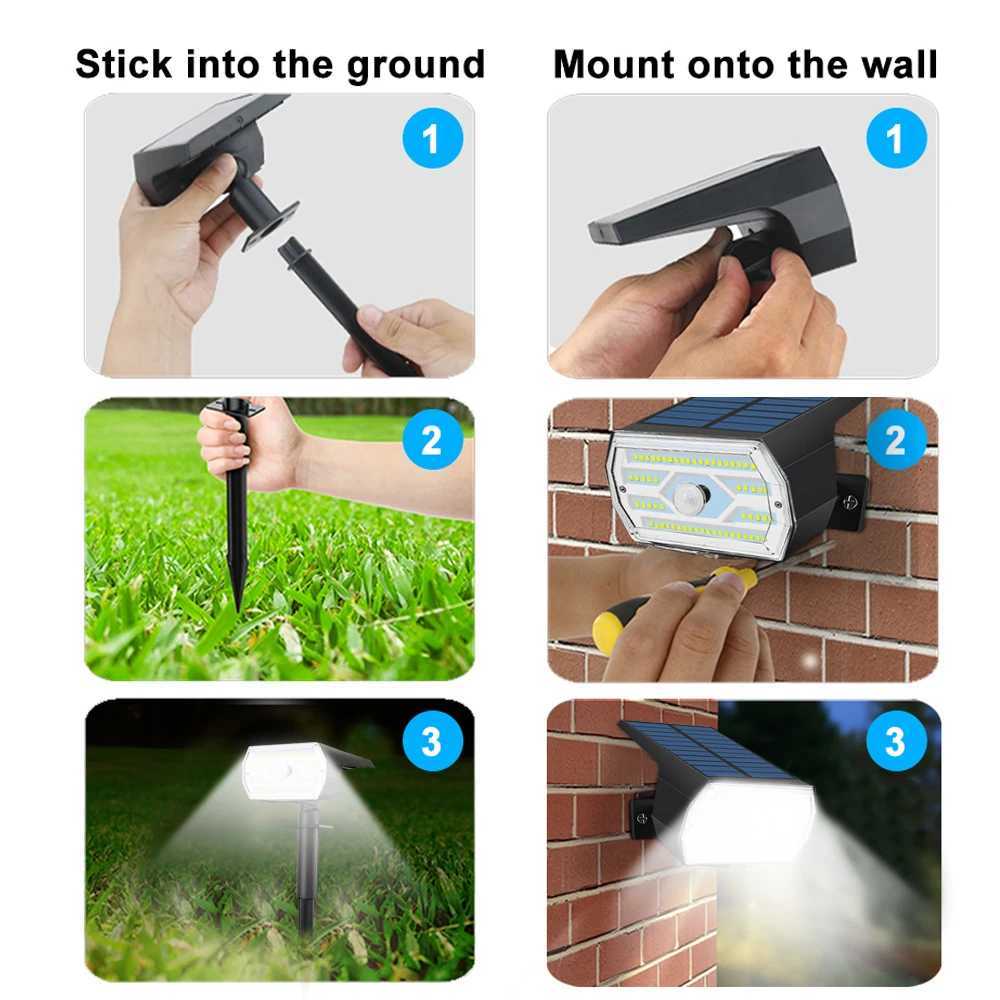 Stick into the ground

1

2

3

Mount onto the wall

1

2

3