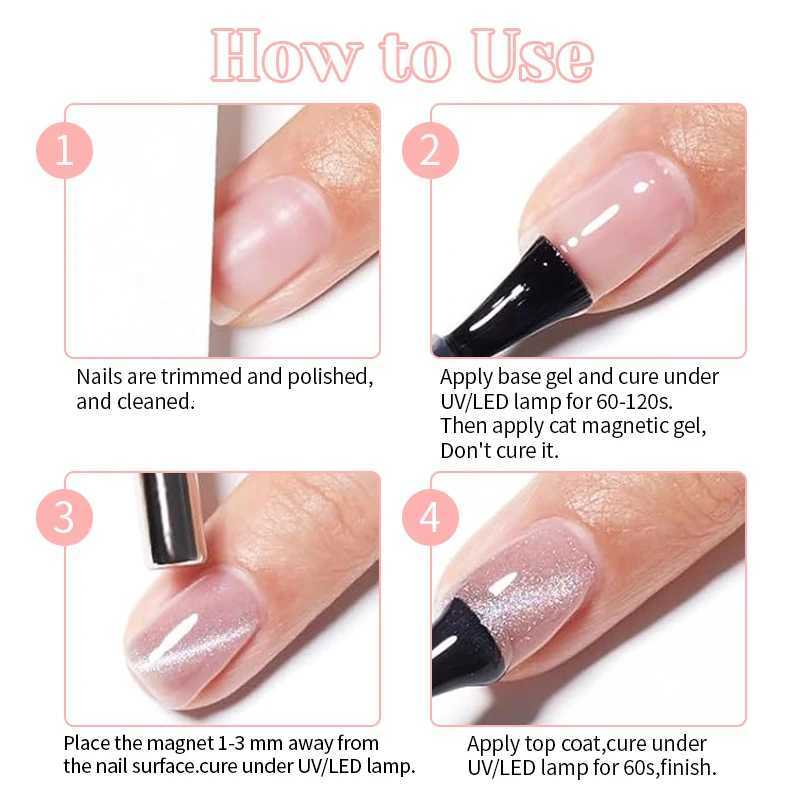 How to Use

1

Nails are trimmed and polished, and cleaned.

2

Apply base gel and cure under UV/LED lamp for 60-120s. Then apply cat magnetic gel, Don't cure it.

3

Place the magnet 1-3 mm away from the nail surface.cure under UV/LED lamp.

4

Apply top coat,cure under UV/LED lamp for 60s,finish.