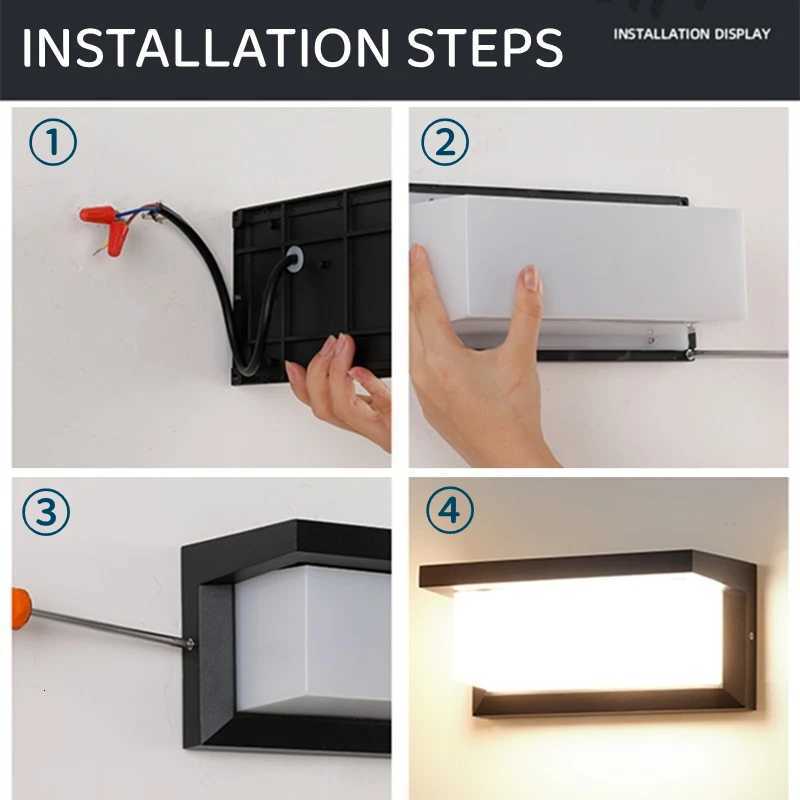 INSTALLATION STEPS

INSTALLATION DISPLAY

①

②

③

④