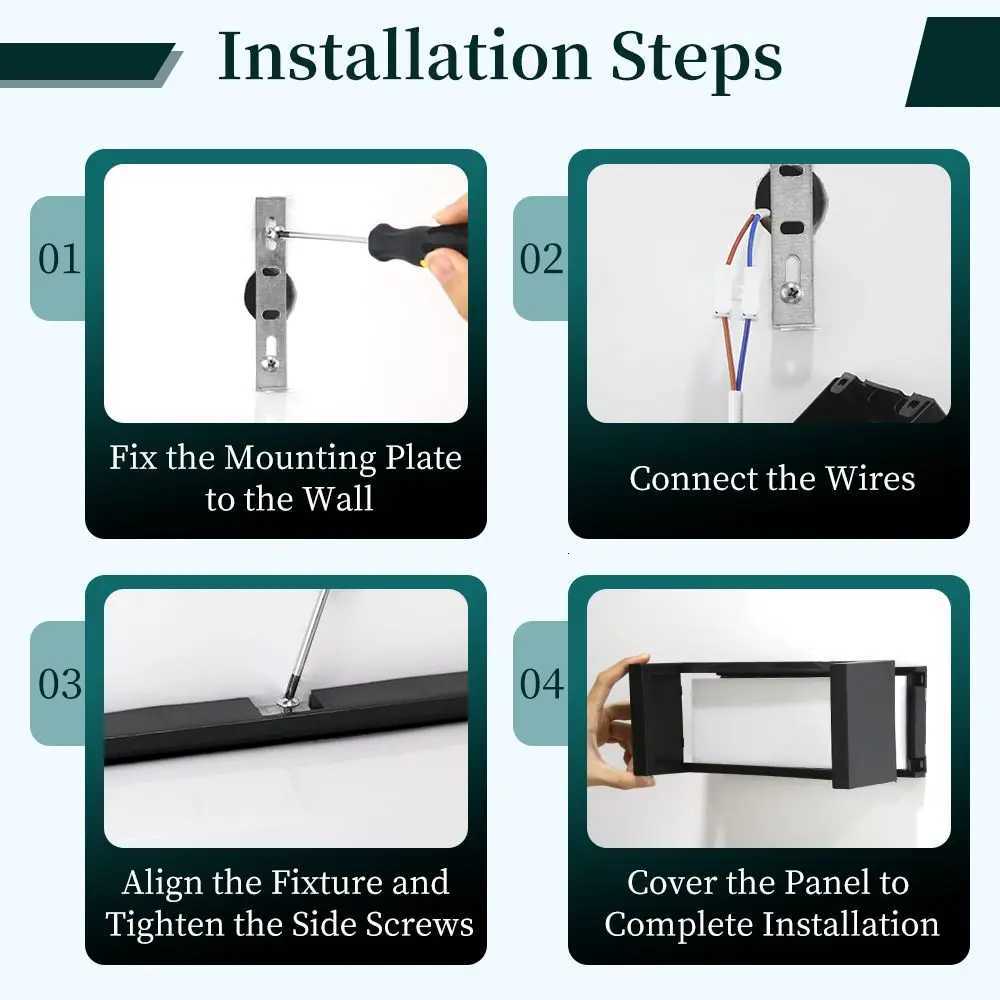 Installation Steps

01

Fix the Mounting Plate to the Wall

02

Connect the Wires

03

Align the Fixture and Tighten the Side Screws

04

Cover the Panel to Complete Installation