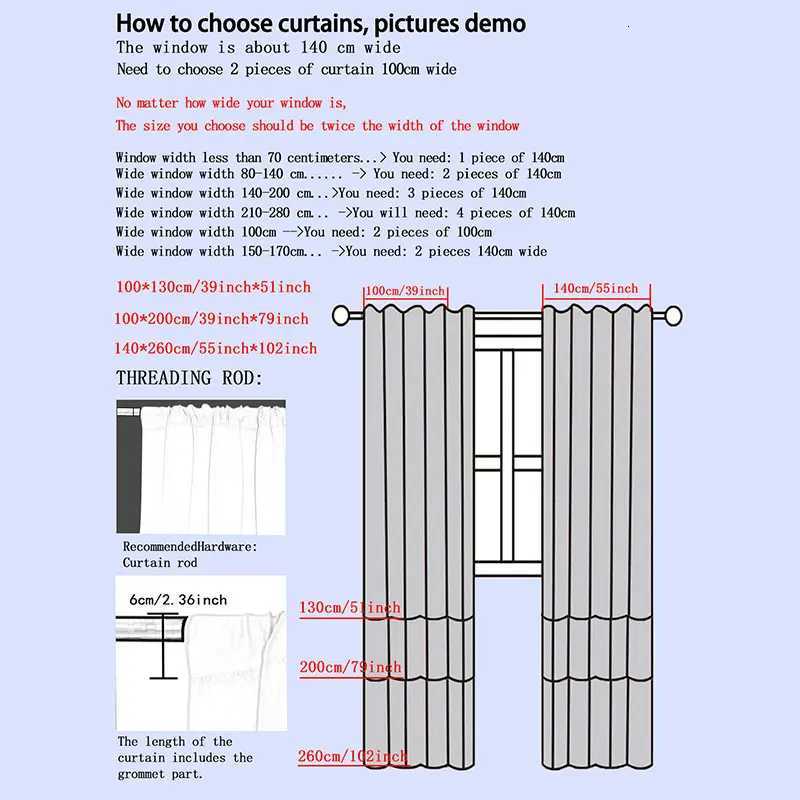 How to choose curtains, pictures demo
The window is about 140 cm wide
Need to choose 2 pieces of curtain 100cm wide

No matter how wide your window is,
The size you choose should be twice the width of the window

Window width less than 70 centimeters...> You need: 1 piece of 140cm
Wide window width 80-140 cm...... -> You need: 2 pieces of 140cm
Wide window width 140-200 cm...>You need: 3 pieces of 140cm
Wide window width 210-280 cm... ->You will need: 4 pieces of 140cm
Wide window width 100cm -->You need: 2 pieces of 100cm
Wide window width 150-170cm... ->You need: 2 pieces 140cm wide

100*130cm/39inch*51inch
100*200cm/39inch*79inch
140*260cm/55inch*102inch

THREADING ROD:

RecommendedHardware:
Curtain rod

6cm/2.36inch

The length of the curtain includes the grommet part.

100cm/39inch
140cm/55inch

130cm/51inch
200cm/79inch
260cm/102inch