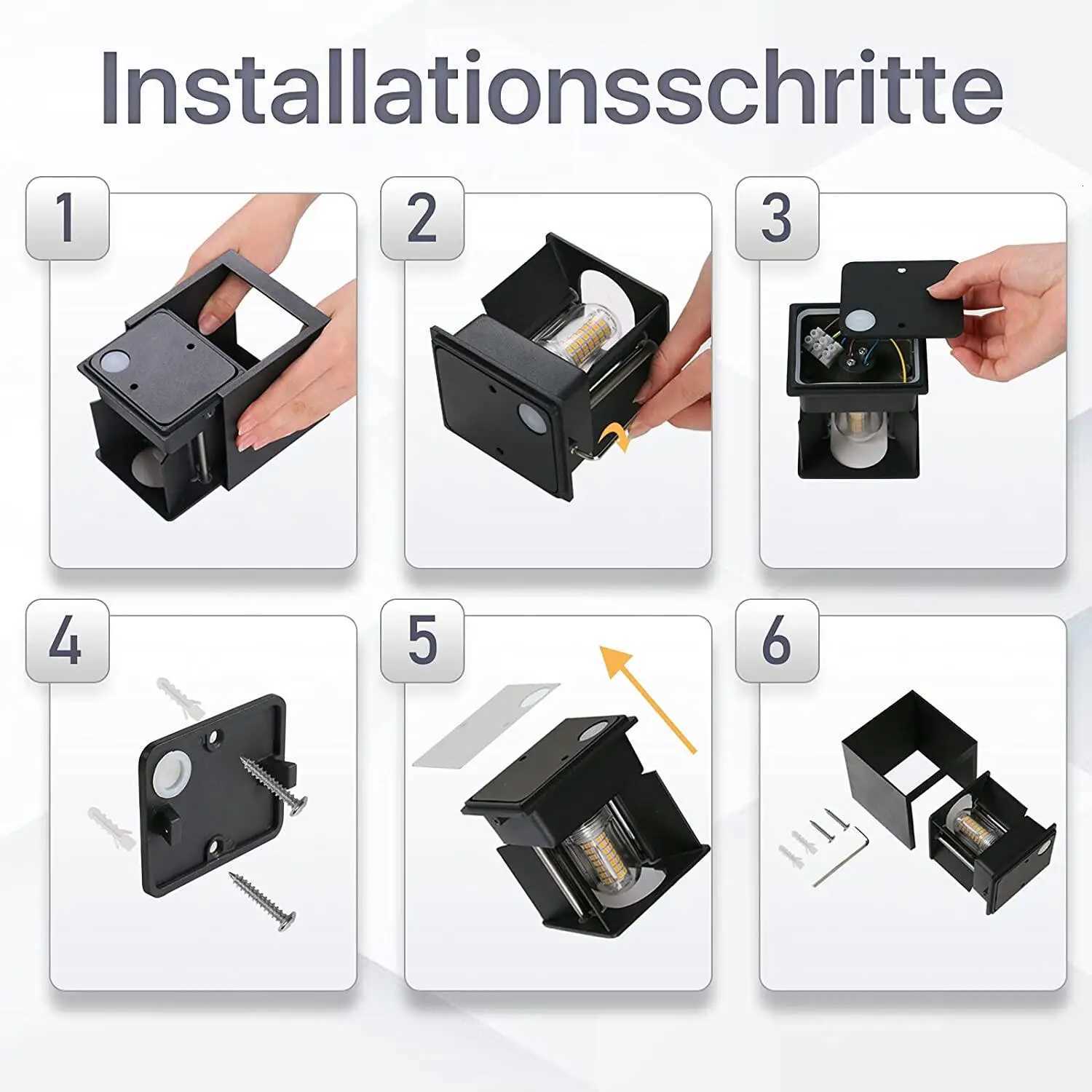 Installationsschritte

1

2

3

4

5

6