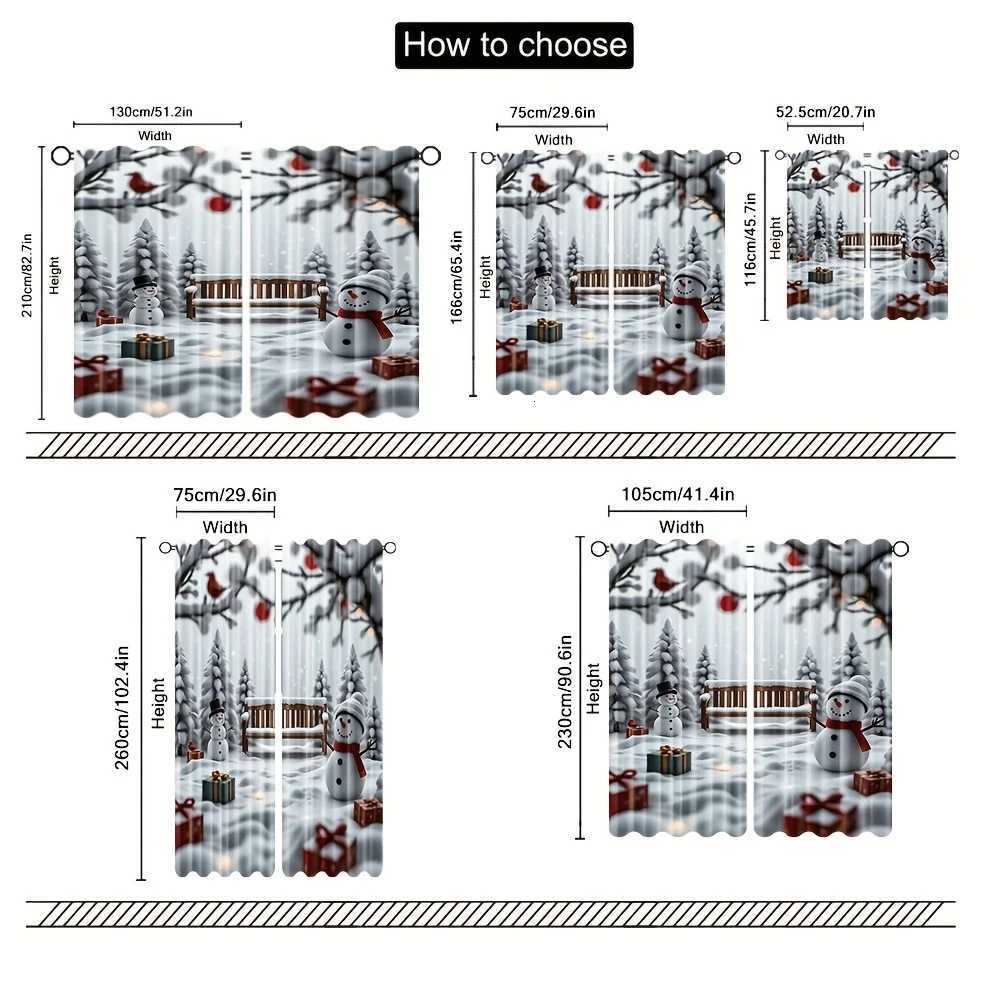 How to choose

130cm/51.2in
Width
210cm/82.7in
Height

75cm/29.6in
Width
166cm/65.4in
Height

52.5cm/20.7in
Width
116cm/45.7in
Height

75cm/29.6in
Width
260cm/102.4in
Height

105cm/41.4in
Width
230cm/90.6in
Height