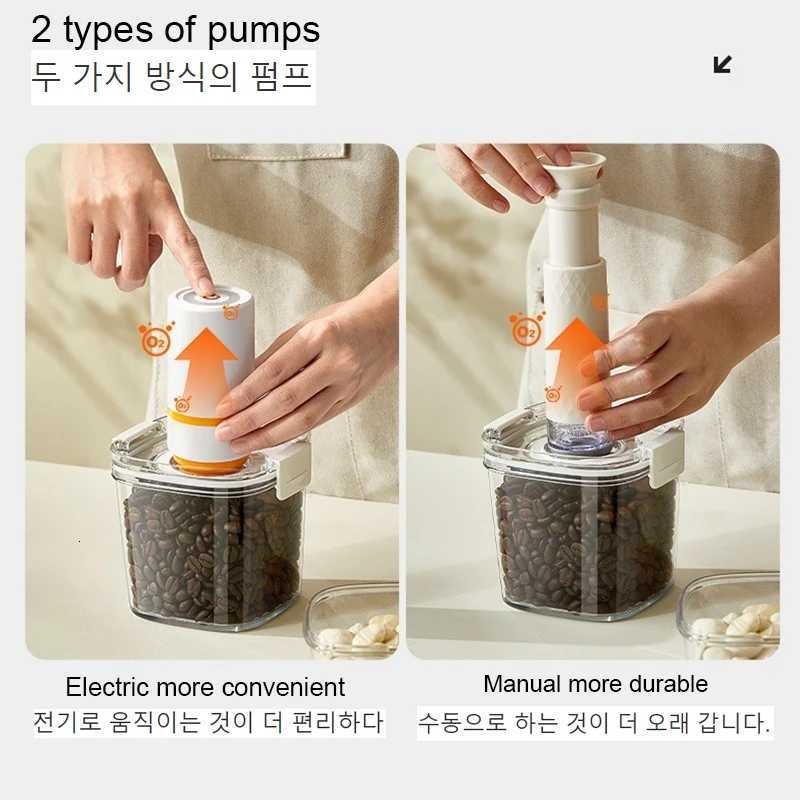 2 types of pumps
두 가지 방식의 펌프

$O_2$

$O_2$

Electric more convenient
전기로 움직이는 것이 더 편리하다

Manual more durable
수동으로 하는 것이 더 오래 갑니다.