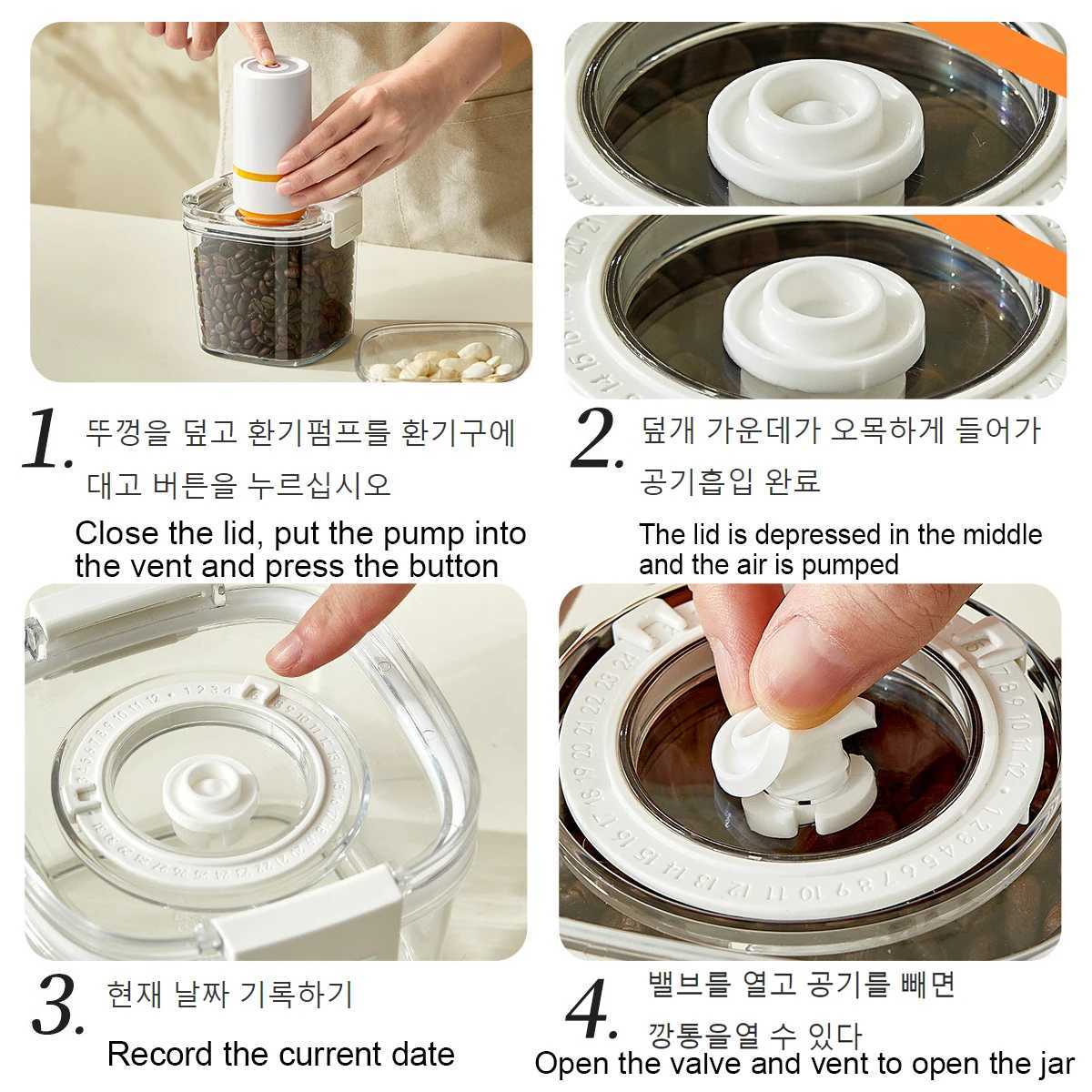 1. 뚜껑을 덮고 환기펌프를 환기구에 대고 버튼을 누르십시오

Close the lid, put the pump into the vent and press the button

2. 덮개 가운데가 오목하게 들어가 공기흡입 완료

The lid is depressed in the middle and the air is pumped

3. 현재 날짜 기록하기

Record the current date

4. 밸브를 열고 공기를 빼면 깡통을열 수 있다

Open the valve and vent to open the jar