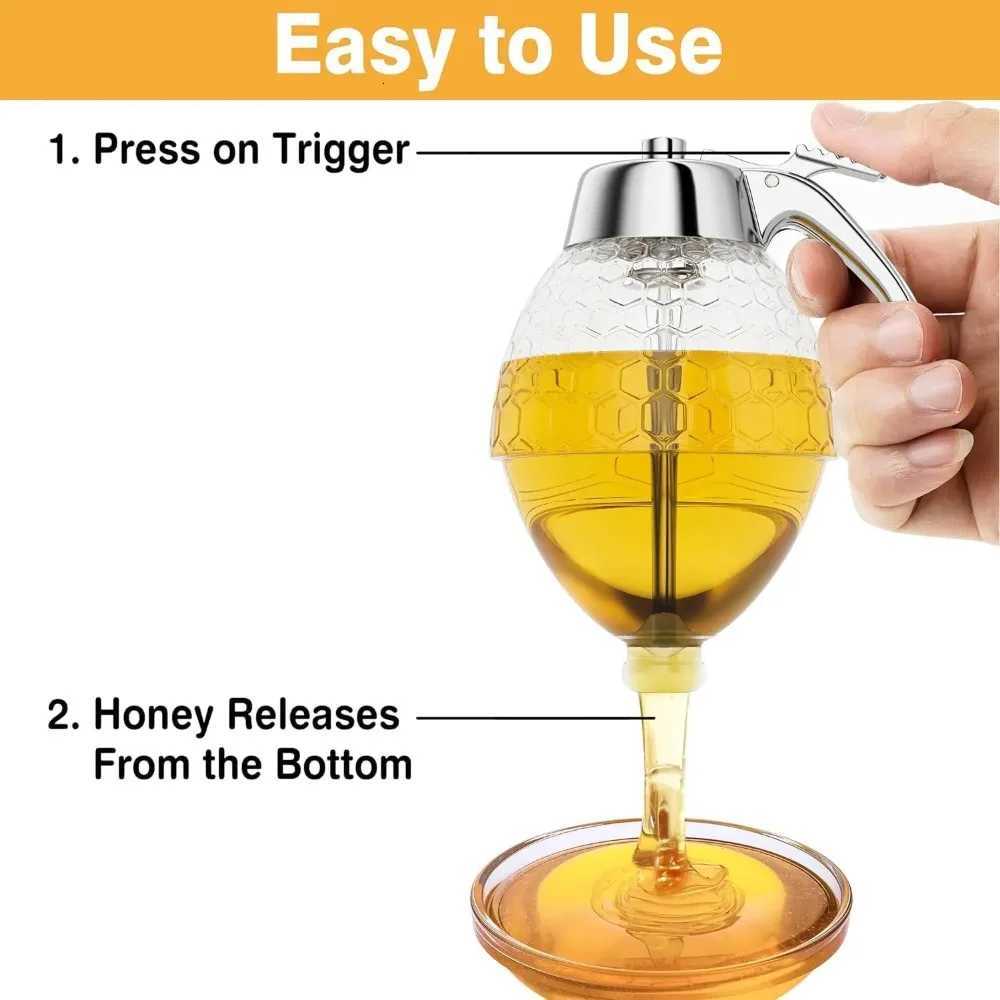 Easy to Use

1. Press on Trigger

2. Honey Releases From the Bottom