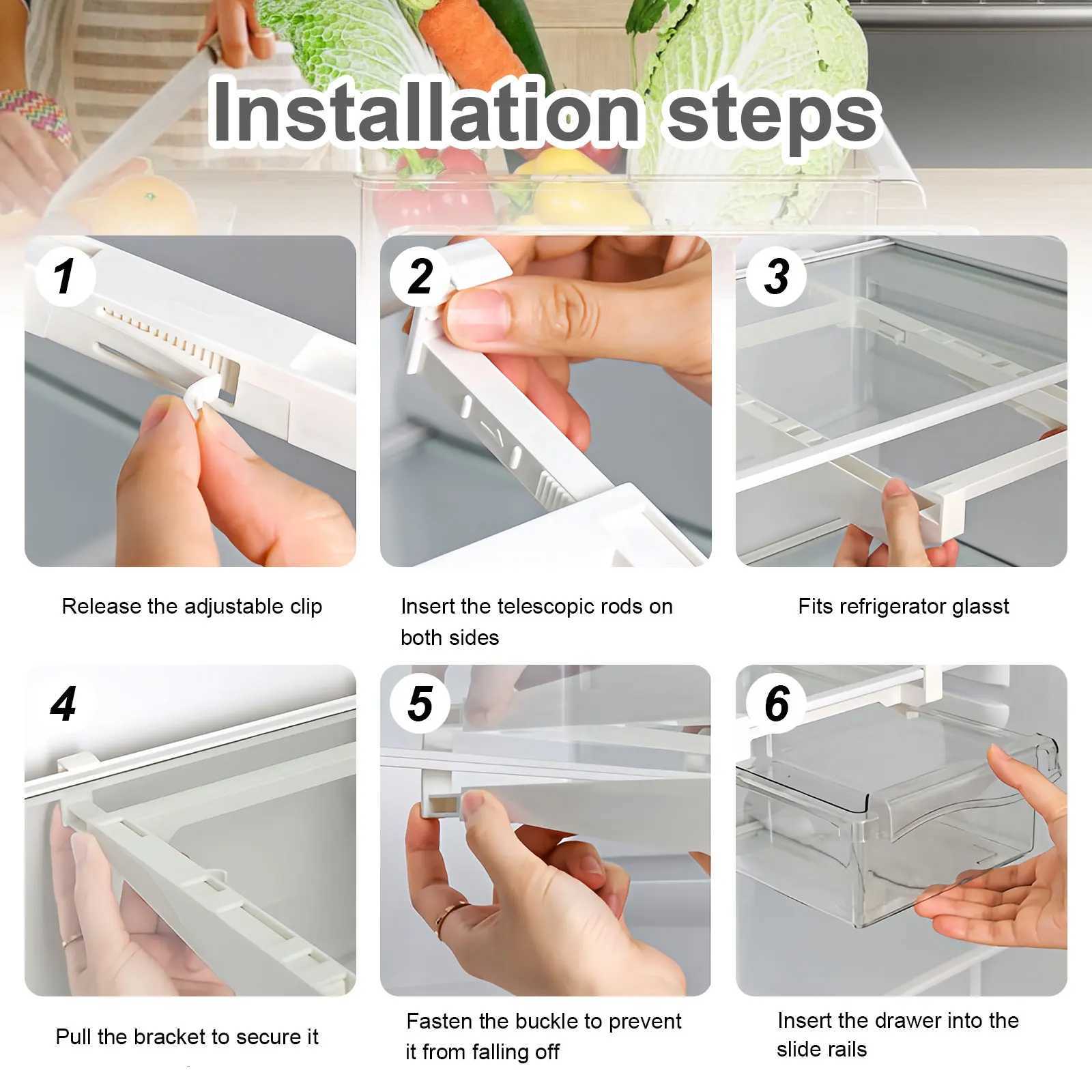 Installation steps

1

Release the adjustable clip

2

Insert the telescopic rods on both sides

3

Fits refrigerator glasst

4

Pull the bracket to secure it

5

Fasten the buckle to prevent it from falling off

6

Insert the drawer into the slide rails