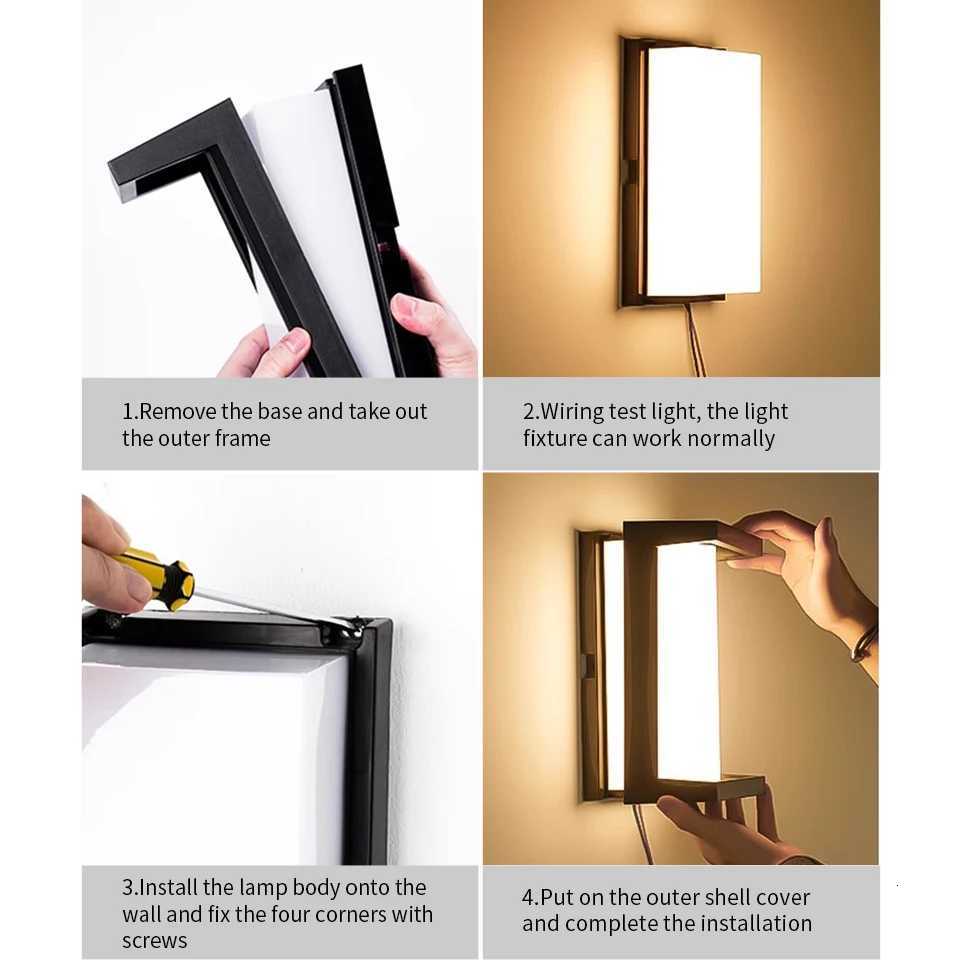 1.Remove the base and take out the outer frame

2.Wiring test light, the light fixture can work normally

3.Install the lamp body onto the wall and fix the four corners with screws

4.Put on the outer shell cover and complete the installation