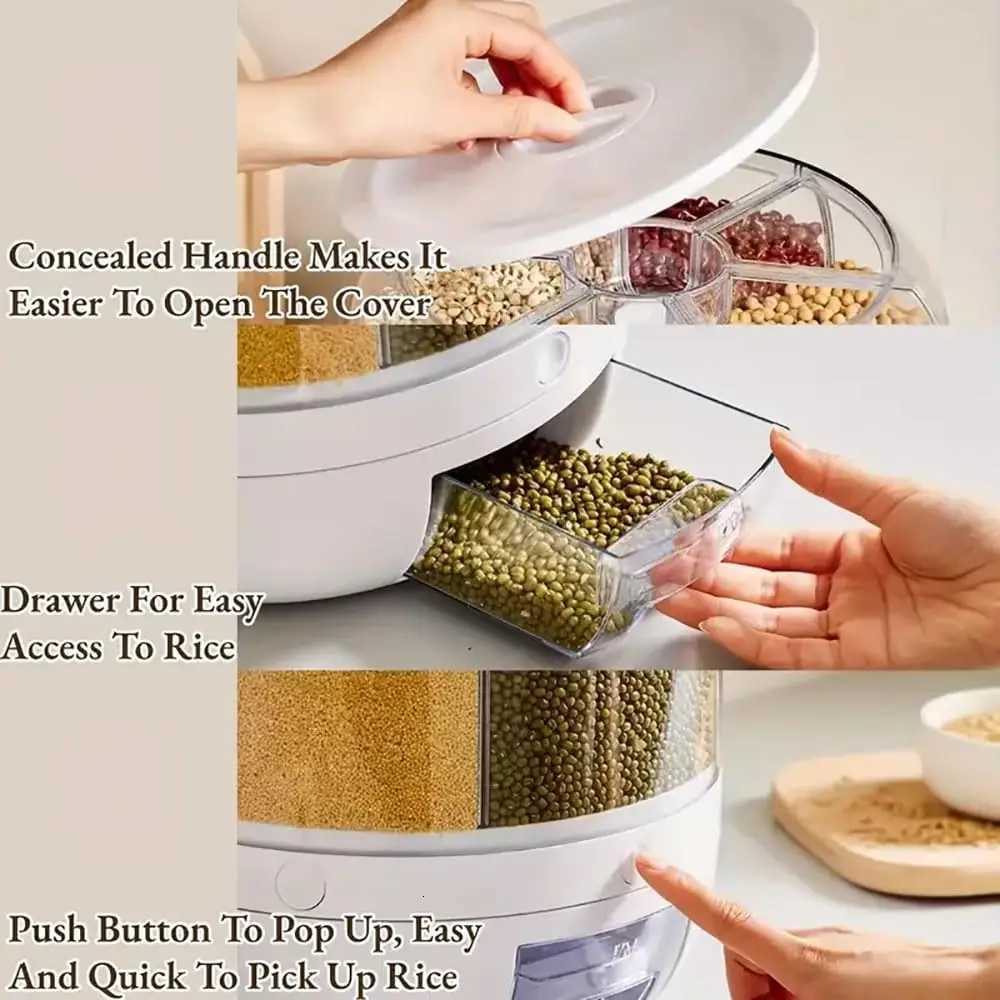 Concealed Handle Makes It Easier To Open The Cover

Drawer For Easy Access To Rice

Push Button To Pop Up, Easy And Quick To Pick Up Rice