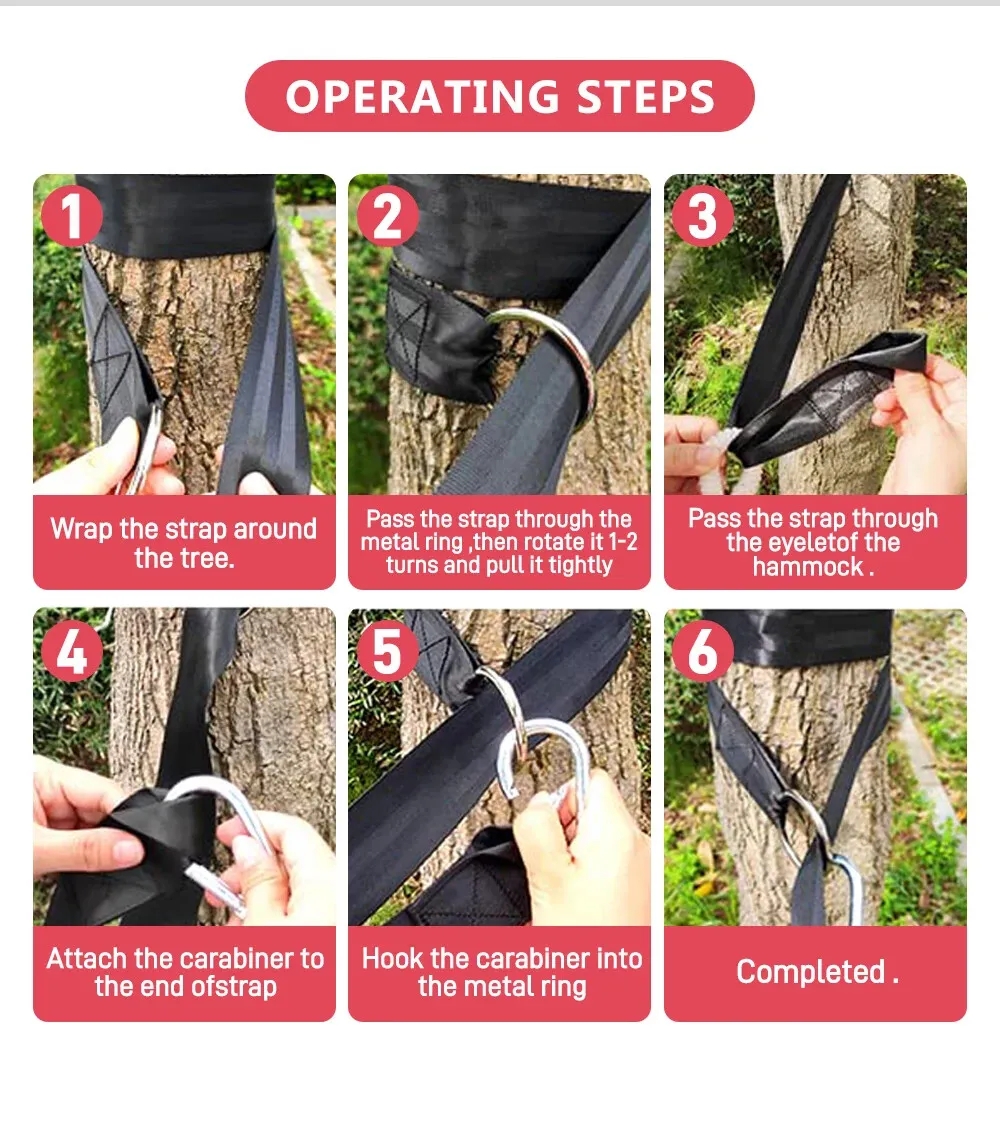 OPERATING STEPS

1

Wrap the strap around the tree.

2

Pass the strap through the metal ring ,then rotate it 1-2 turns and pull it tightly

3

Pass the strap through the eyeletof the hammock .

4

Attach the carabiner to the end ofstrap

5

Hook the carabiner into the metal ring

6

Completed .