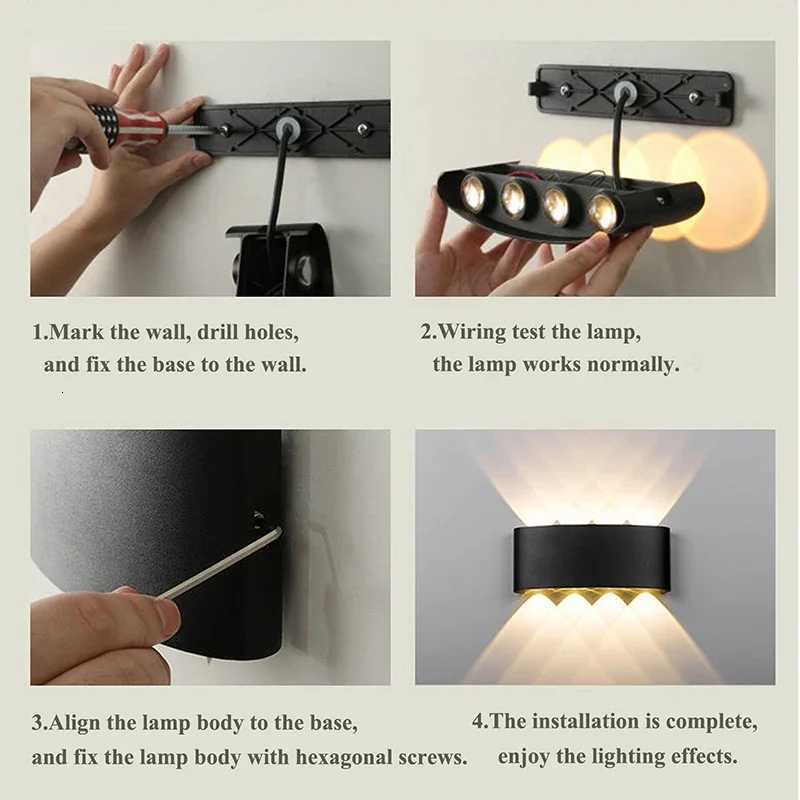 1.Mark the wall, drill holes, and fix the base to the wall.

2.Wiring test the lamp, the lamp works normally.

3.Align the lamp body to the base, and fix the lamp body with hexagonal screws.

4.The installation is complete, enjoy the lighting effects.