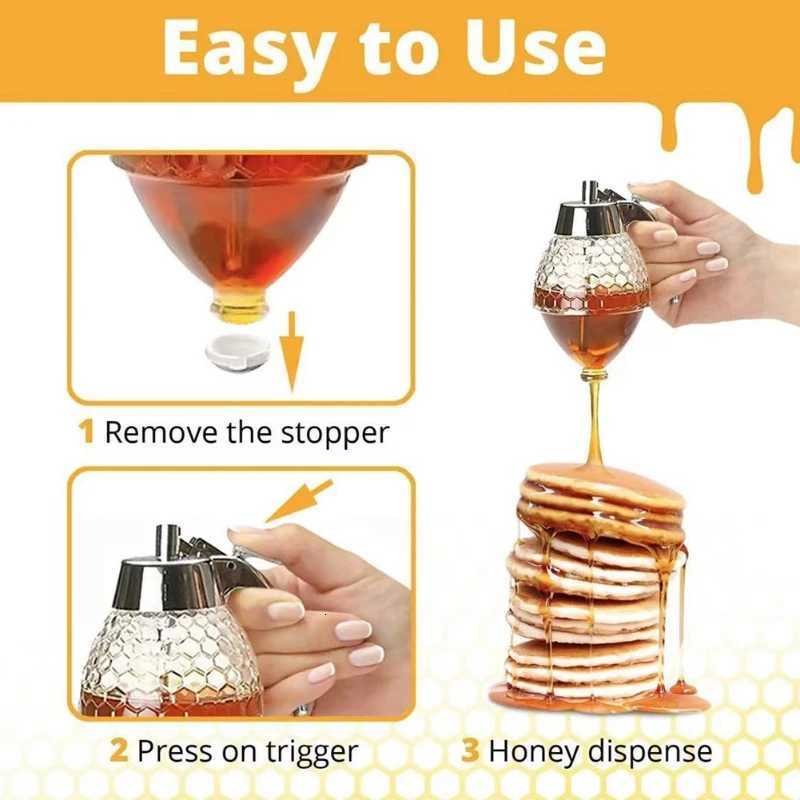 Easy to Use

1 Remove the stopper

2 Press on trigger

3 Honey dispense