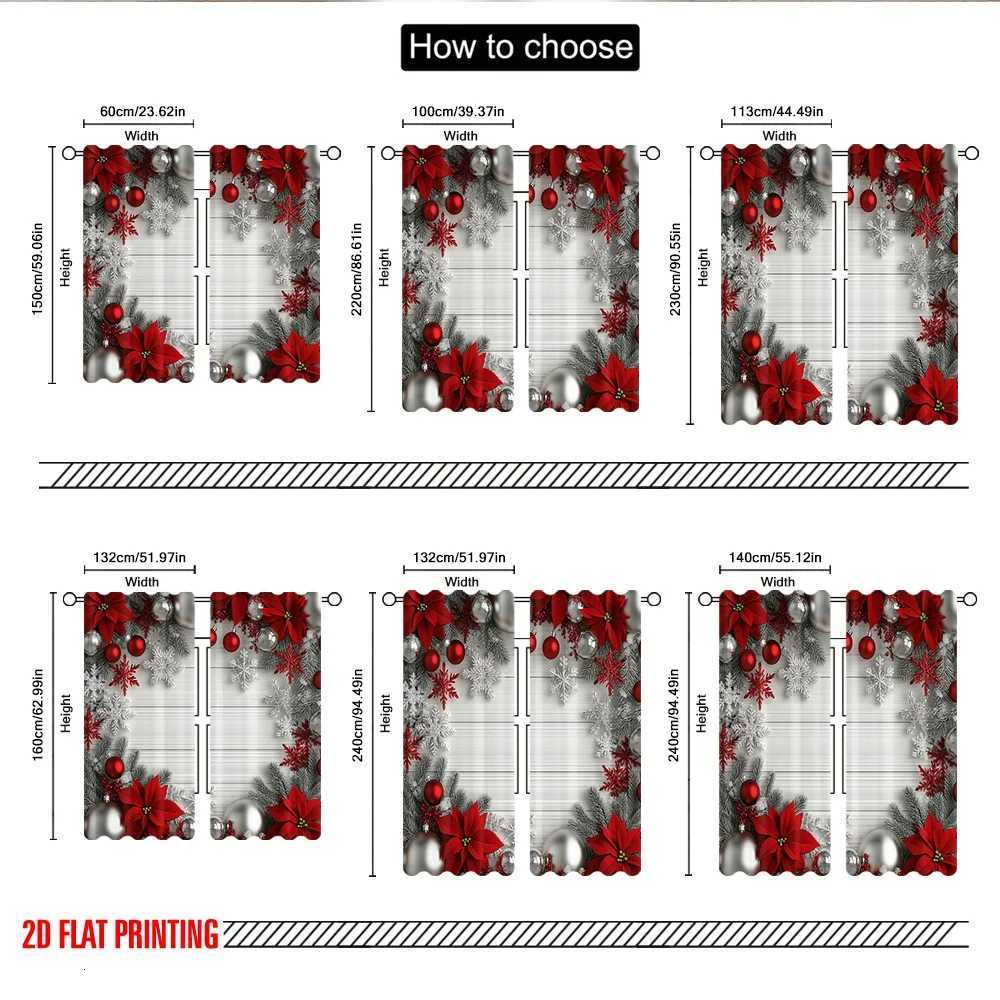 How to choose

60cm/23.62in
Width
150cm/59.06in
Height

100cm/39.37in
Width
220cm/86.61in
Height

113cm/44.49in
Width
230cm/90.55in
Height

132cm/51.97in
Width
160cm/62.99in
Height

132cm/51.97in
Width
240cm/94.49in
Height

140cm/55.12in
Width
240cm/94.49in
Height

2D FLAT PRINTING