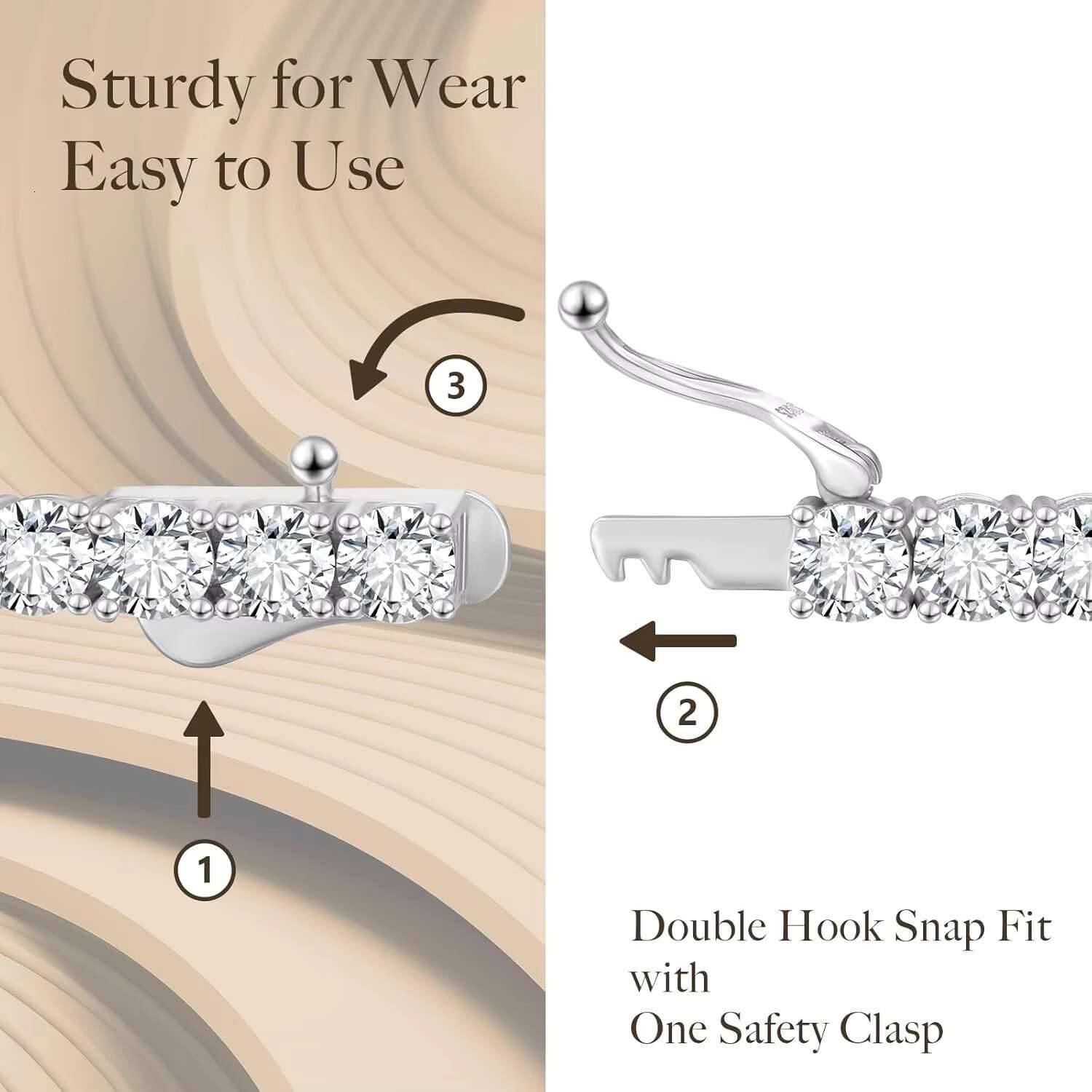 Sturdy for Wear
Easy to Use

3

2

1

Double Hook Snap Fit
with
One Safety Clasp