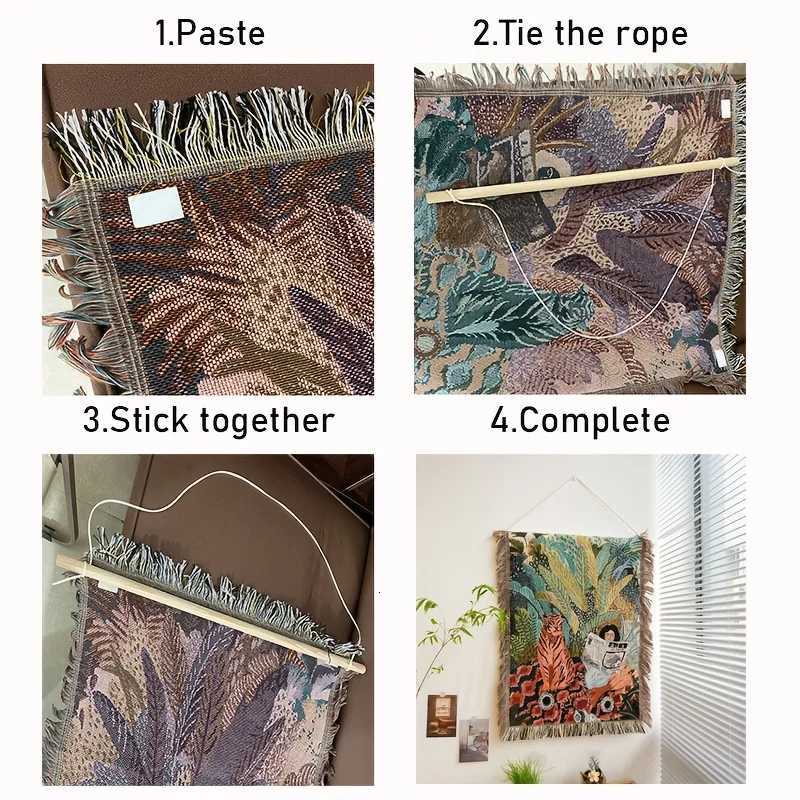 1.Paste

2.Tie the rope

3.Stick together

4.Complete