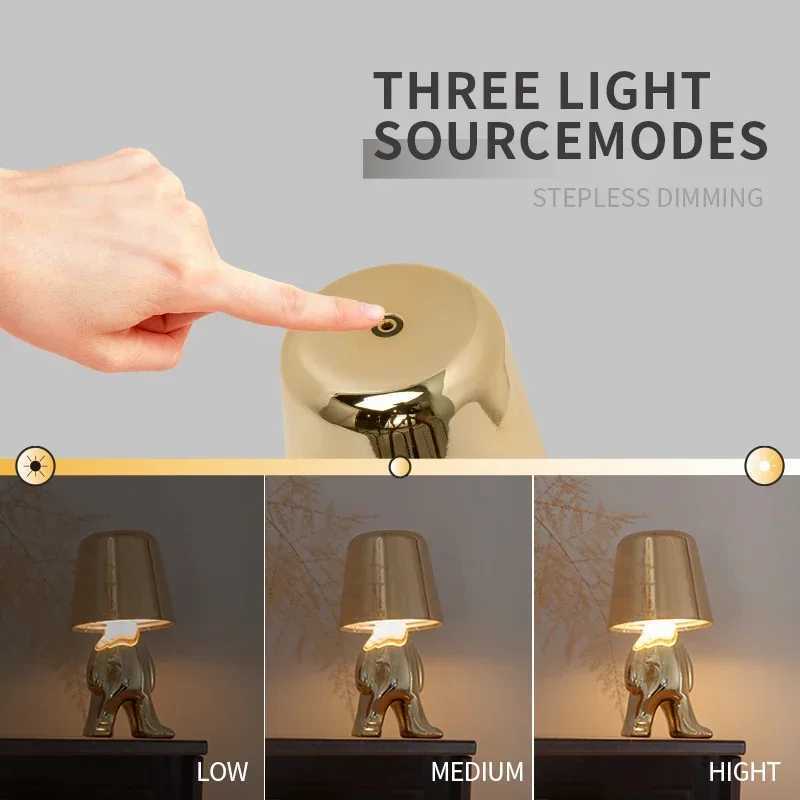 THREE LIGHT SOURCEMODES

STEPLESS DIMMING

LOW

MEDIUM

HIGHT