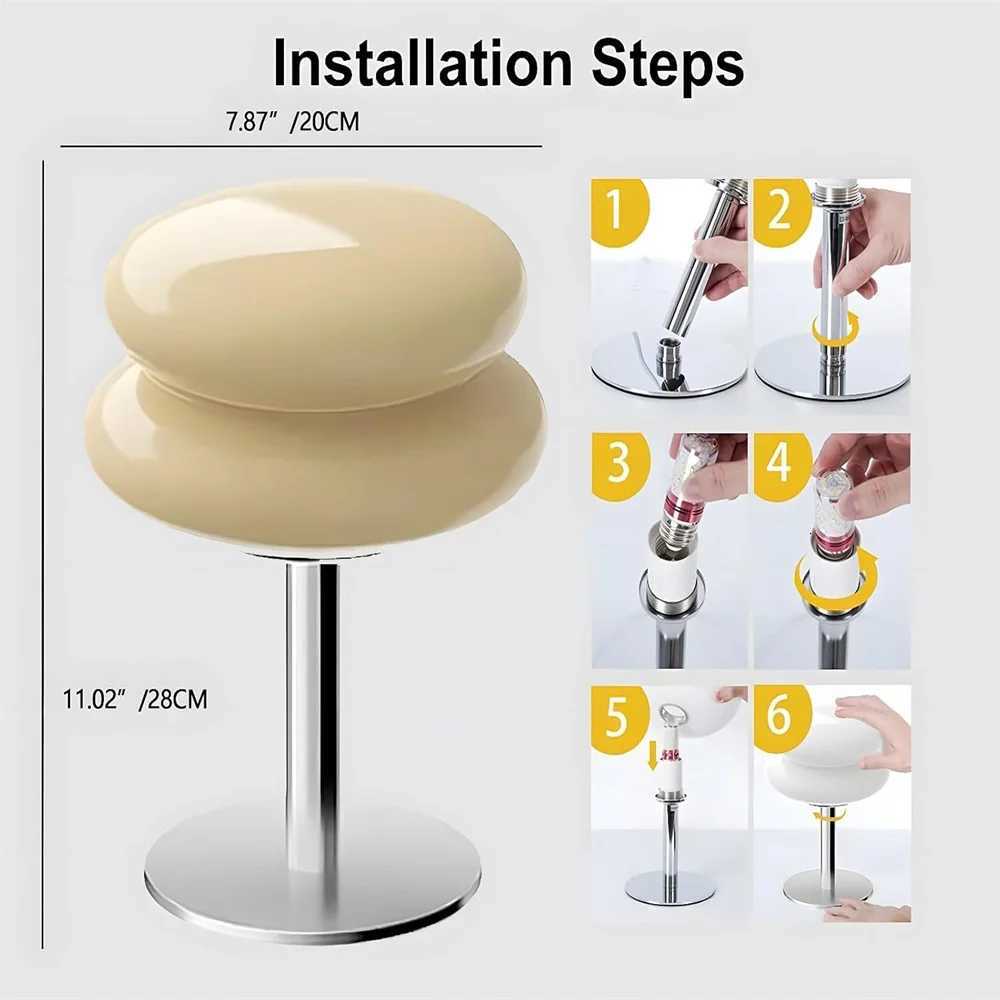 Installation Steps

7.87" /20CM

11.02" /28CM

1

2

3

4

5

6