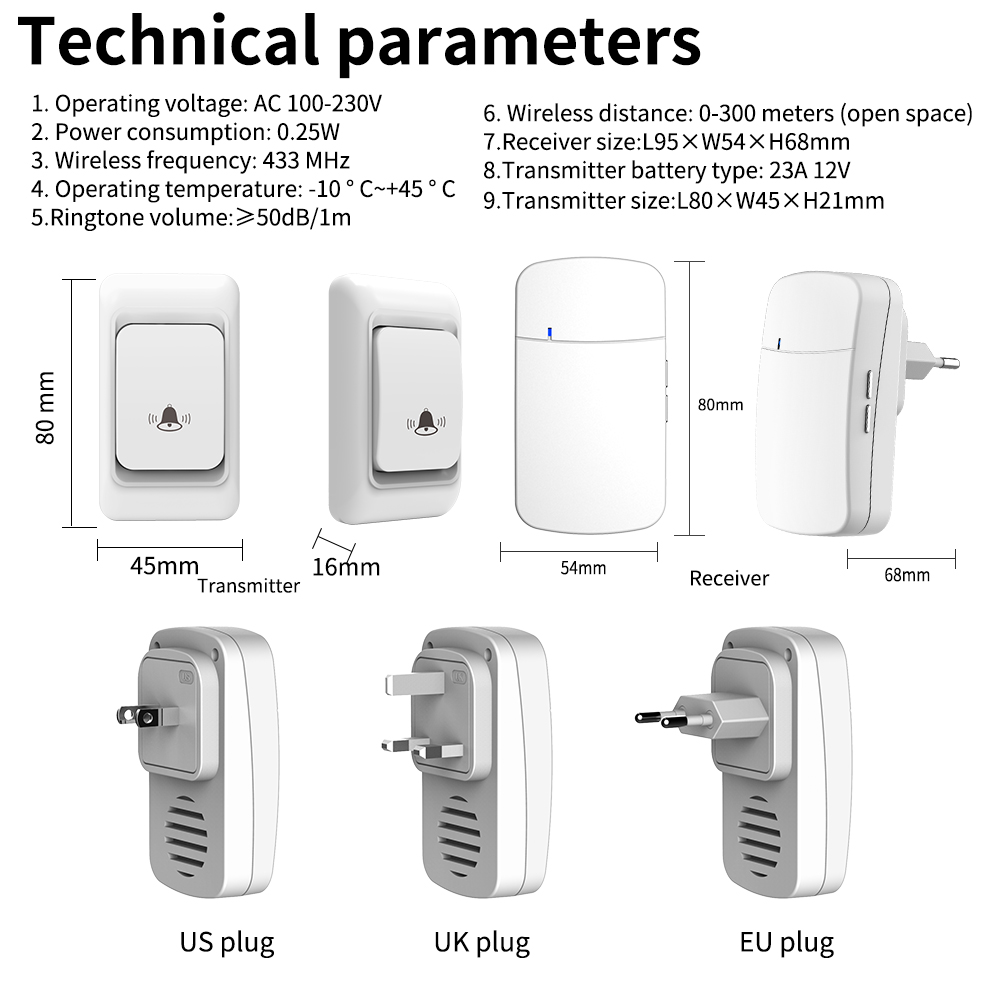 Technical parameters

1. Operating voltage: AC 100-230V
2. Power consumption: 0.25W
3. Wireless frequency: 433 MHz
4. Operating temperature: -10 ° C~+45 ° C
5.Ringtone volume:≥50dB/1m

6. Wireless distance: 0-300 meters (open space)
7.Receiver size:L95×W54×H68mm
8.Transmitter battery type: 23A 12V
9.Transmitter size:L80×W45×H21mm

80 mm
45mm
16mm
Transmitter
80mm
54mm
Receiver
68mm

US plug
UK plug
EU plug