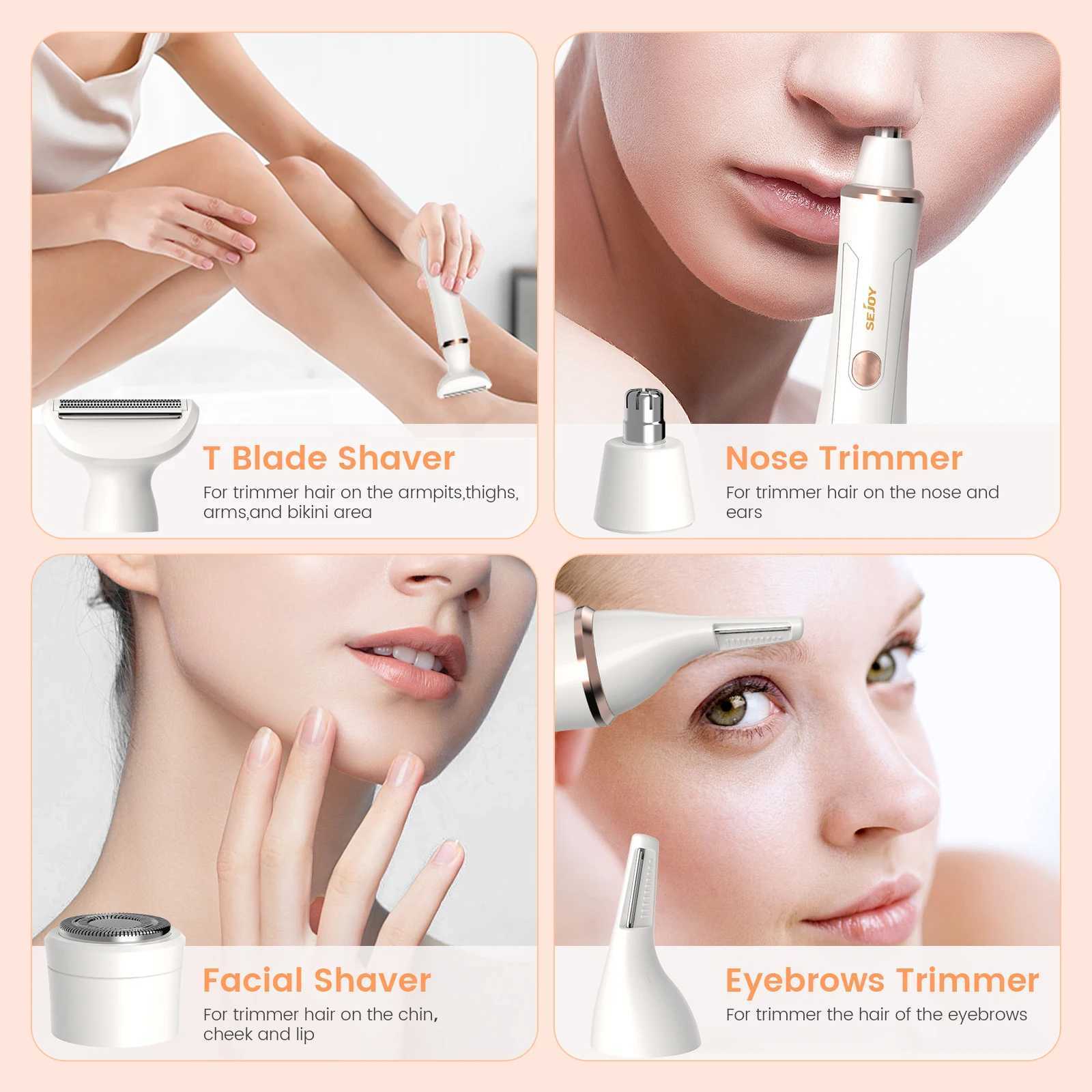 T Blade Shaver
For trimmer hair on the armpits,thighs, arms,and bikini area

SEJOY

Nose Trimmer
For trimmer hair on the nose and ears

Facial Shaver
For trimmer hair on the chin, cheek and lip

Eyebrows Trimmer
For trimmer the hair of the eyebrows