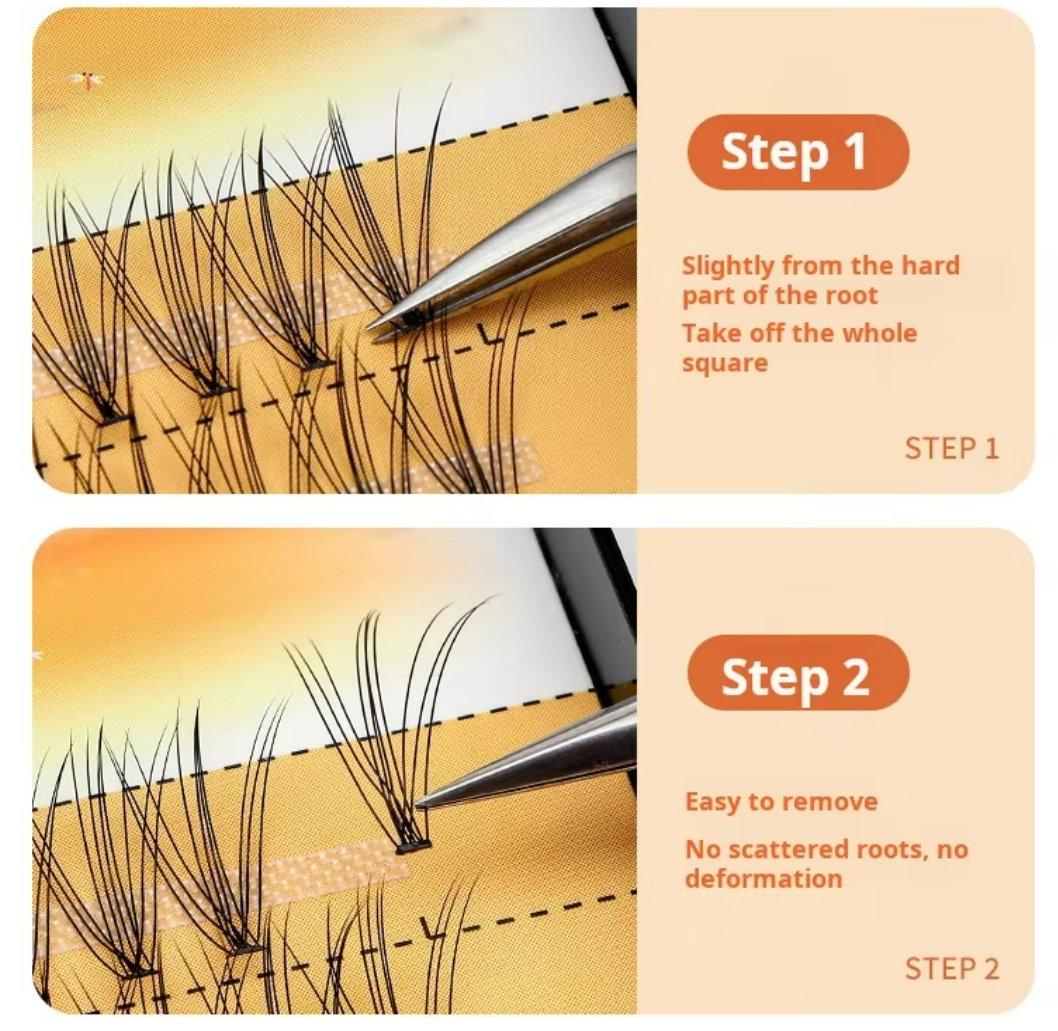 Step 1

Slightly from the hard part of the root

Take off the whole square

STEP 1

Step 2

Easy to remove

No scattered roots, no deformation

STEP 2