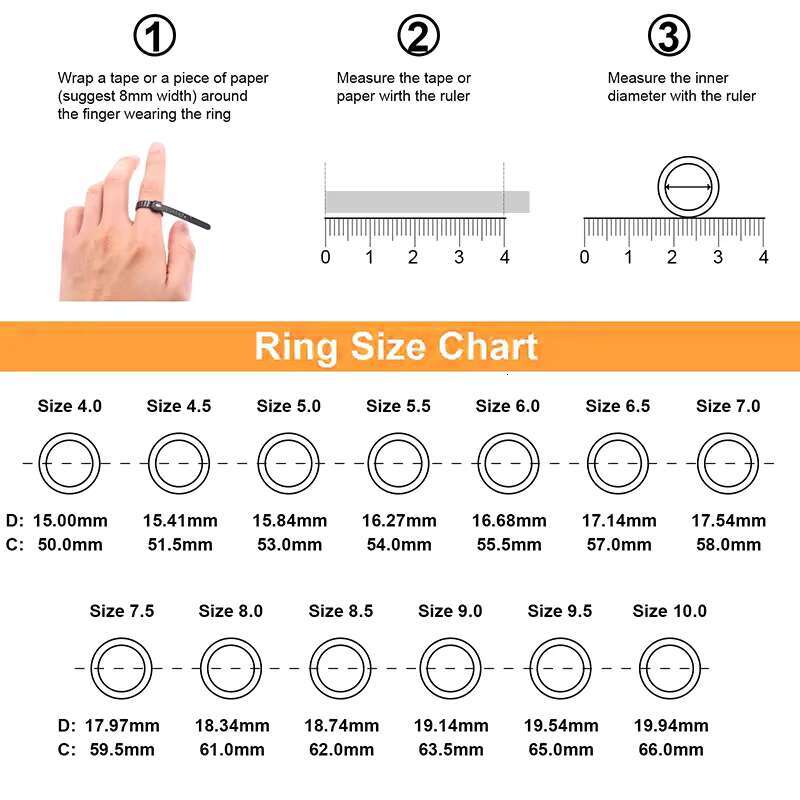 ①
Wrap a tape or a piece of paper (suggest 8mm width) around the finger wearing the ring

②
Measure the tape or paper with the ruler

0 1 2 3 4

③
Measure the inner diameter with the ruler

0 1 2 3 4

Ring Size Chart

| | Size 4.0 | Size 4.5 | Size 5.0 | Size 5.5 | Size 6.0 | Size 6.5 | Size 7.0 |
|---|---|---|---|---|---|---|---|
| D: | 15.00mm | 15.41mm | 15.84mm | 16.27mm | 16.68mm | 17.14mm | 17.54mm |
| C: | 50.0mm | 51.5mm | 53.0mm | 54.0mm | 55.5mm | 57.0mm | 58.0mm |

| | Size 7.5 | Size 8.0 | Size 8.5 | Size 9.0 | Size 9.5 | Size 10.0 |
|---|---|---|---|---|---|---|
| D: | 17.97mm | 18.34mm | 18.74mm | 19.14mm | 19.54mm | 19.94mm |
| C: | 59.5mm | 61.0mm | 62.0mm | 63.5mm | 65.0mm | 66.0mm |