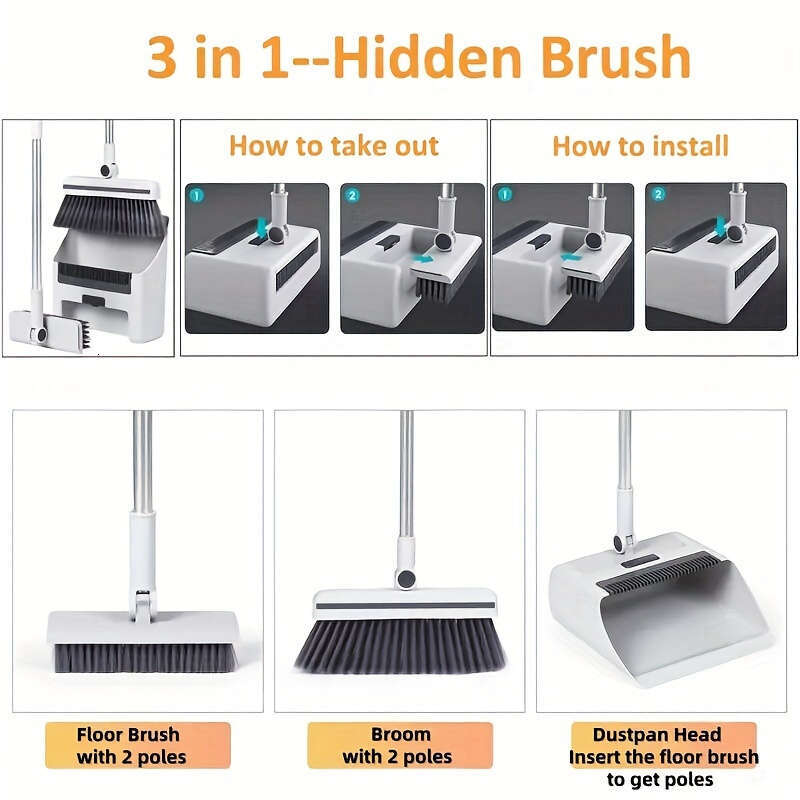 3 in 1--Hidden Brush

How to take out

1

2

How to install

1

2

Floor Brush
with 2 poles

Broom
with 2 poles

Dustpan Head
Insert the floor brush
to get poles