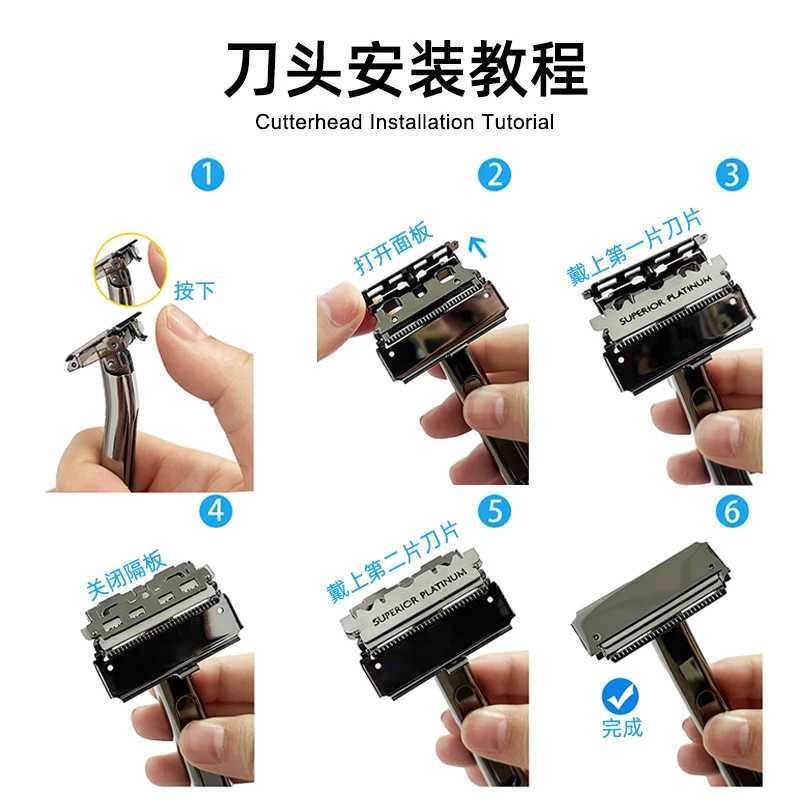 刀头安装教程
Cutterhead Installation Tutorial

1
按下

2
打开面板

3
戴上第一片刀片
SUPERIOR PLATINUM

4
关闭隔板

5
戴上第二片刀片
SUPERIOR PLATINUM

6
完成