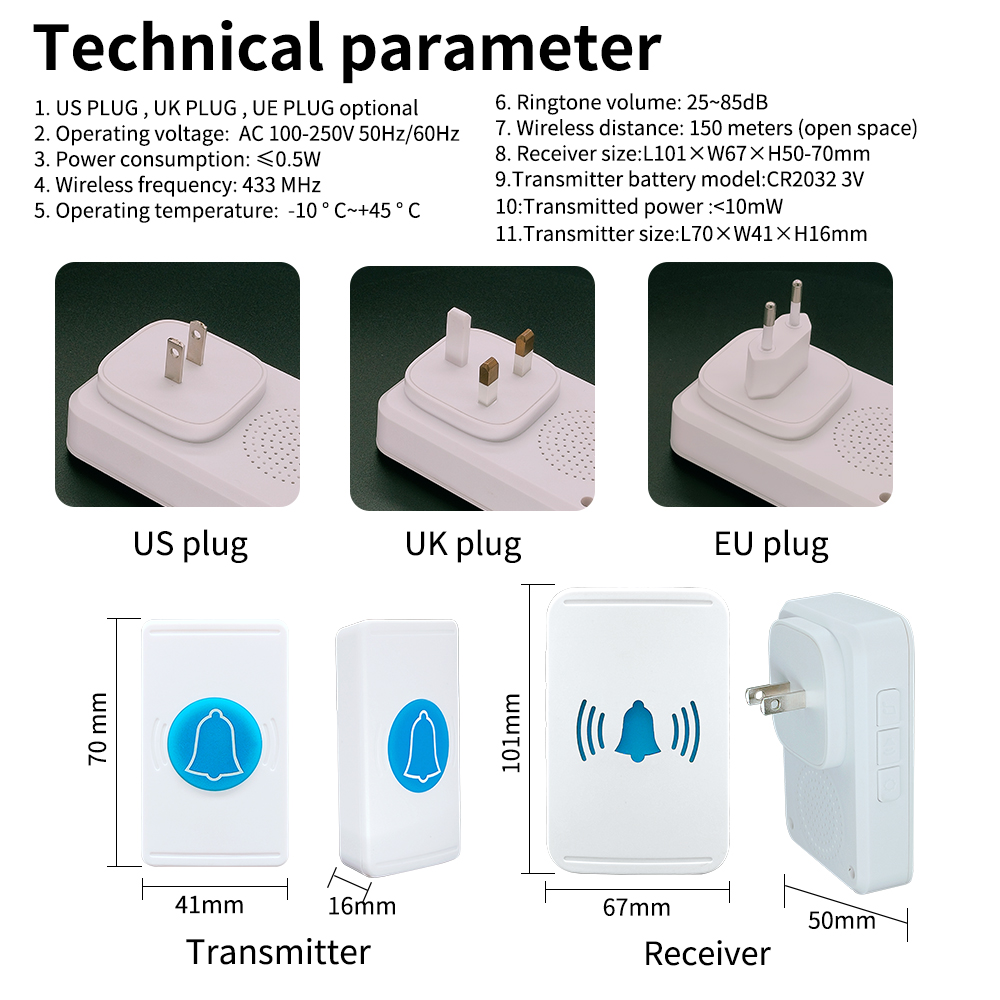 Technical parameter

1. US PLUG , UK PLUG , UE PLUG optional
2. Operating voltage: AC 100-250V 50Hz/60Hz
3. Power consumption: ≤0.5W
4. Wireless frequency: 433 MHz
5. Operating temperature: -10 ° C~+45 ° C

6. Ringtone volume: 25~85dB
7. Wireless distance: 150 meters (open space)
8. Receiver size:L101×W67×H50-70mm
9.Transmitter battery model:CR2032 3V
10:Transmitted power :<10mW
11.Transmitter size:L70×W41×H16mm

US plug

UK plug

EU plug

70 mm

41mm

16mm

Transmitter

101mm

67mm

50mm

Receiver