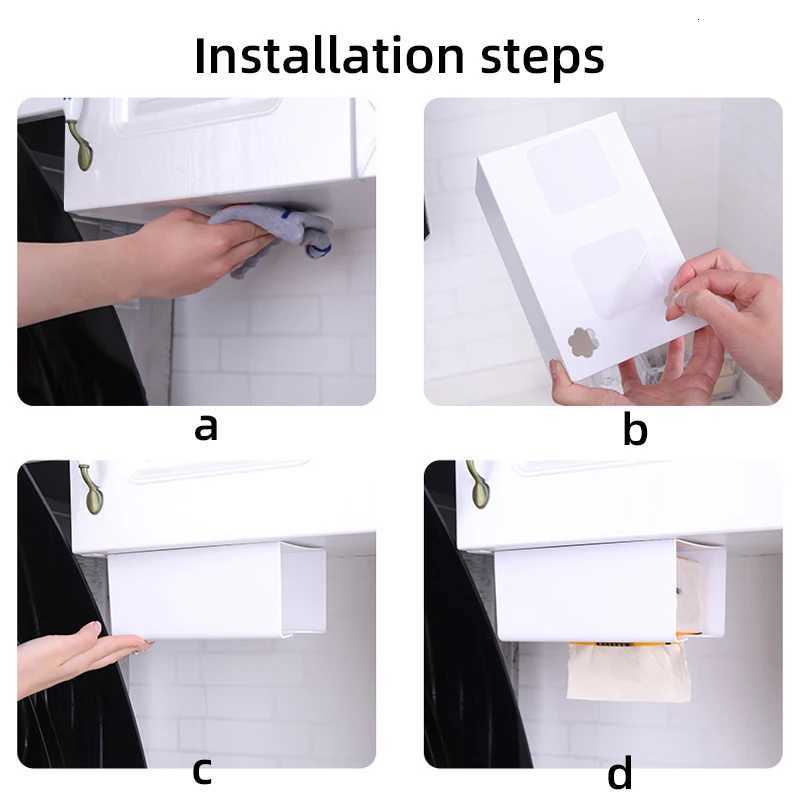 Installation steps

a

b

c

d