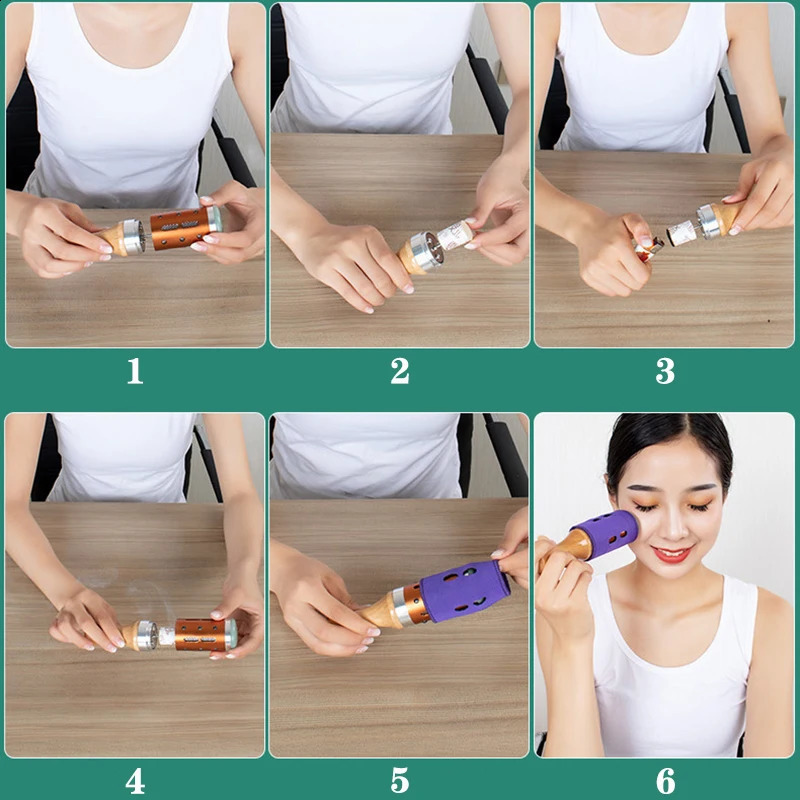 1

2

3

4

5

6