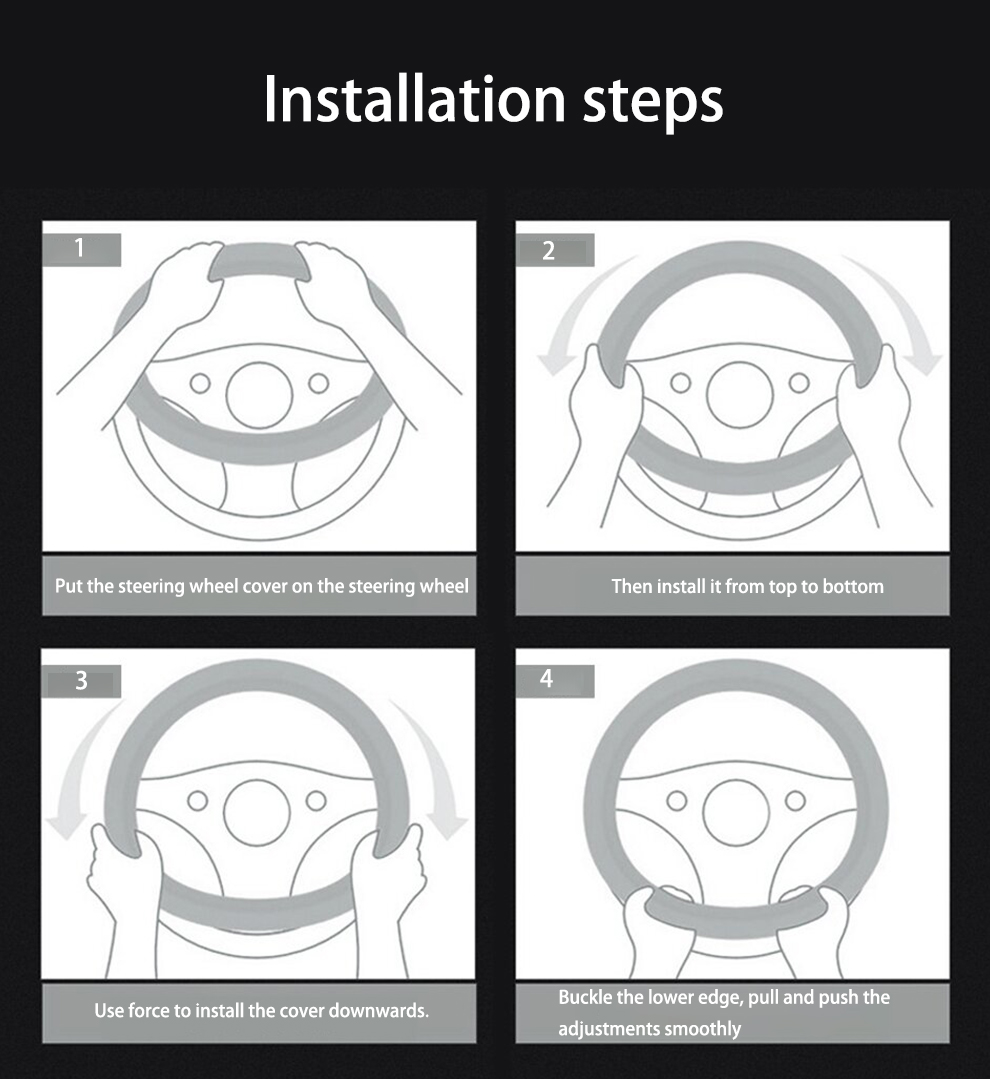 Installation steps

1

Put the steering wheel cover on the steering wheel

2

Then install it from top to bottom

3

Use force to install the cover downwards.

4

Buckle the lower edge, pull and push the adjustments smoothly