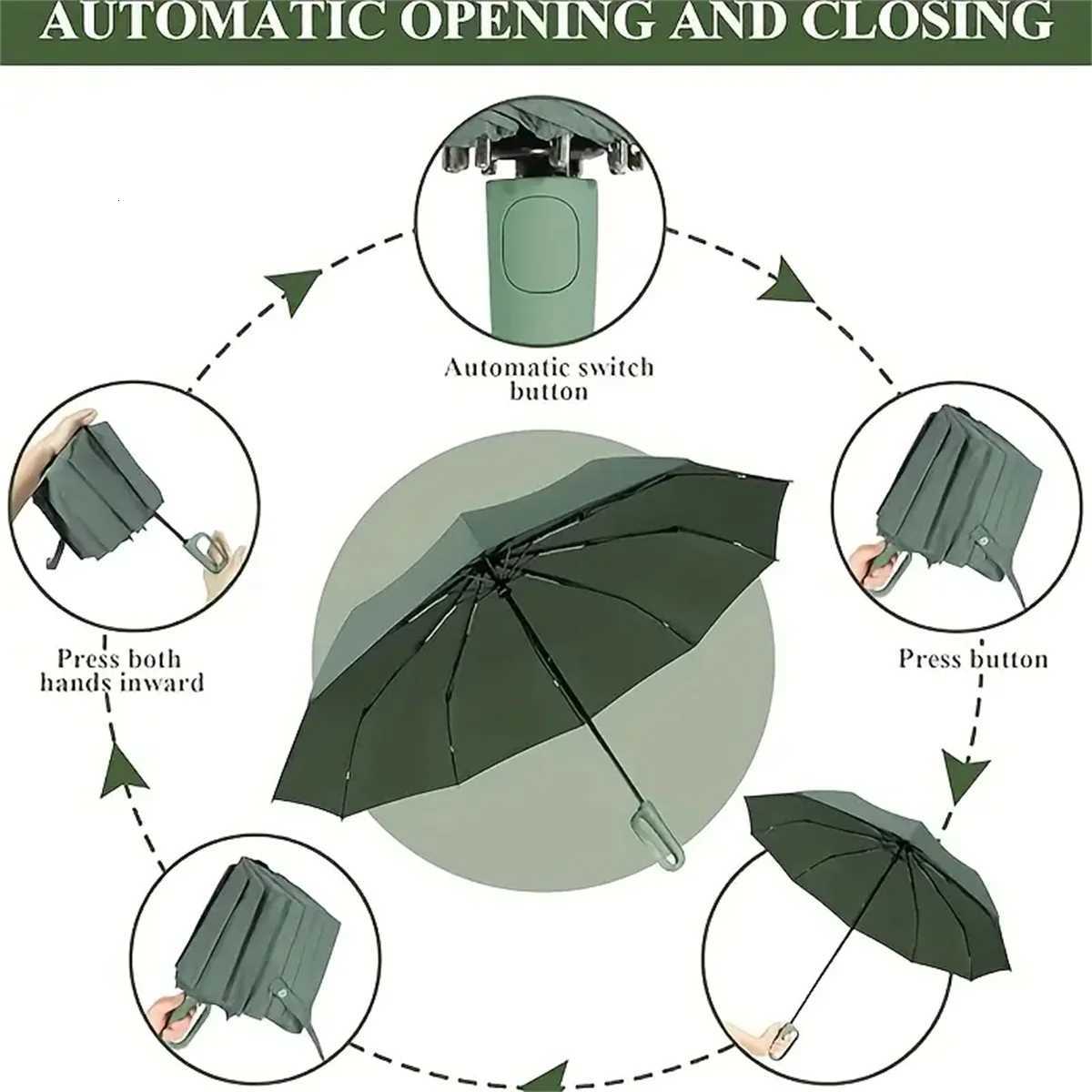 AUTOMATIC OPENING AND CLOSING

Automatic switch button

Press both hands inward

Press button