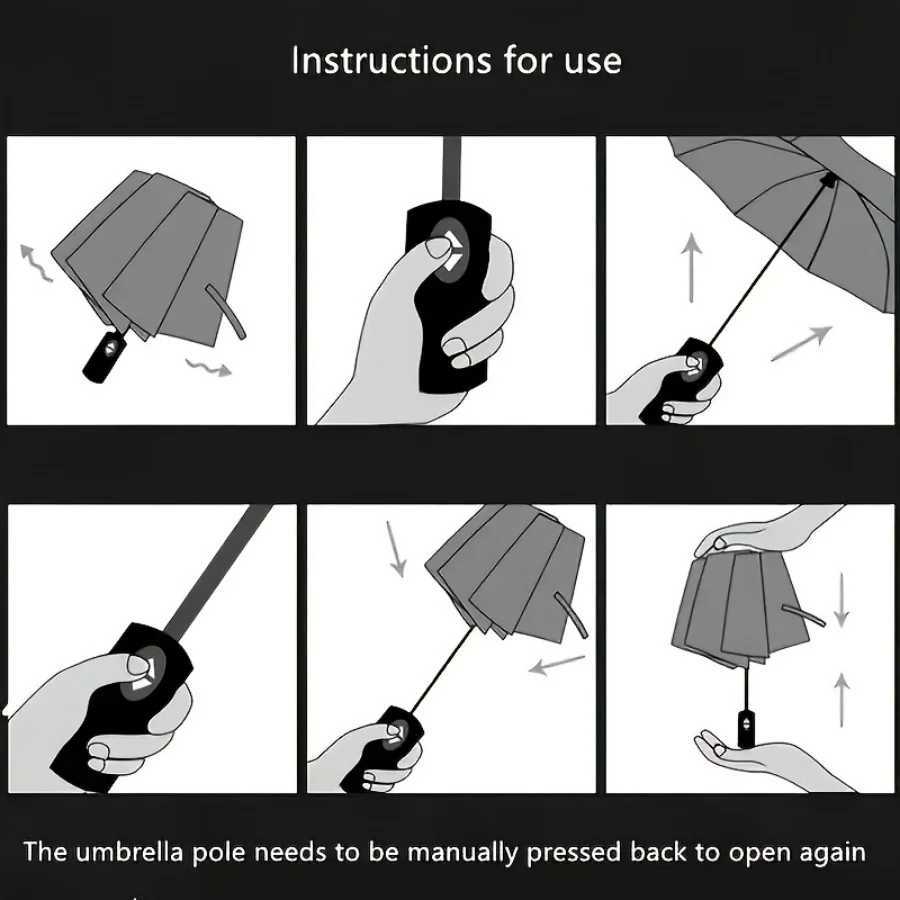 Instructions for use

The umbrella pole needs to be manually pressed back to open again