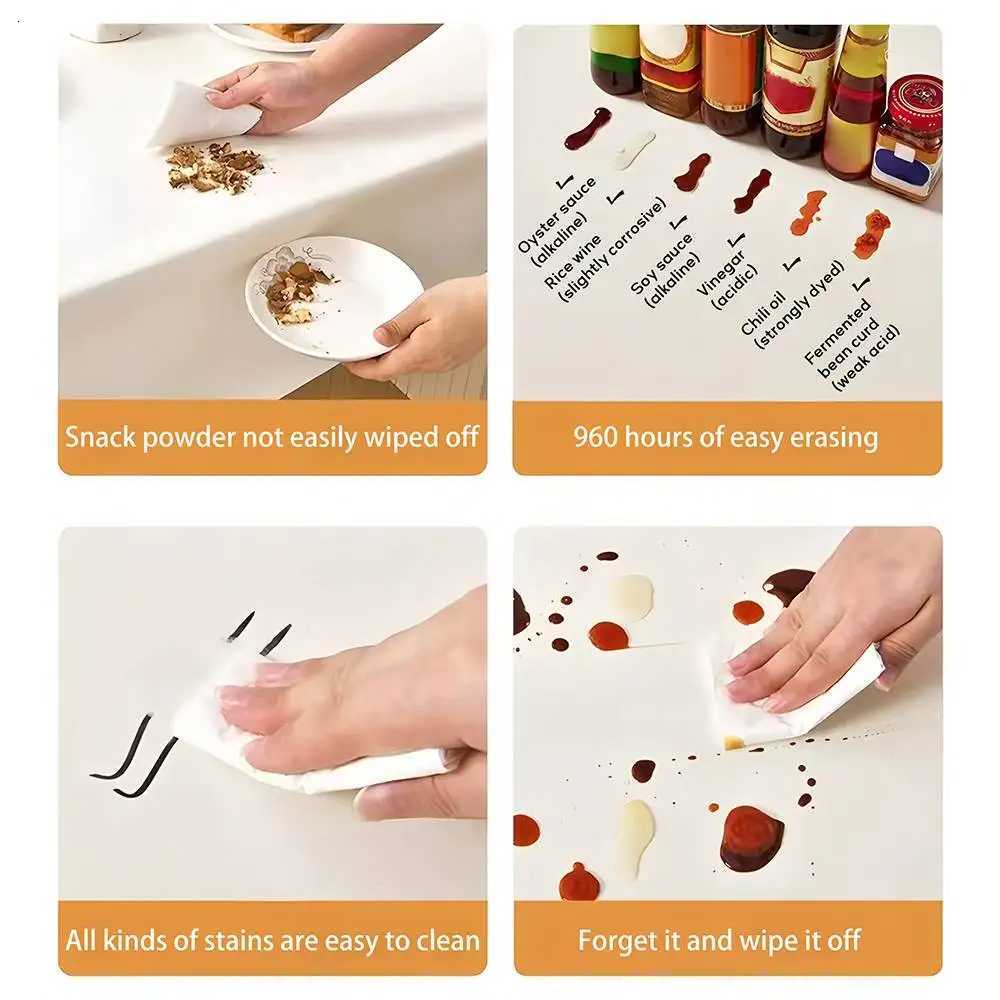 Snack powder not easily wiped off

Oyster sauce (alkaline)
Rice wine (slightly corrosive)
Soy sauce (alkaline)
Vinegar (acidic)
Chili oil (strongly dyed)
Fermented bean curd (weak acid)

960 hours of easy erasing

All kinds of stains are easy to clean

Forget it and wipe it off