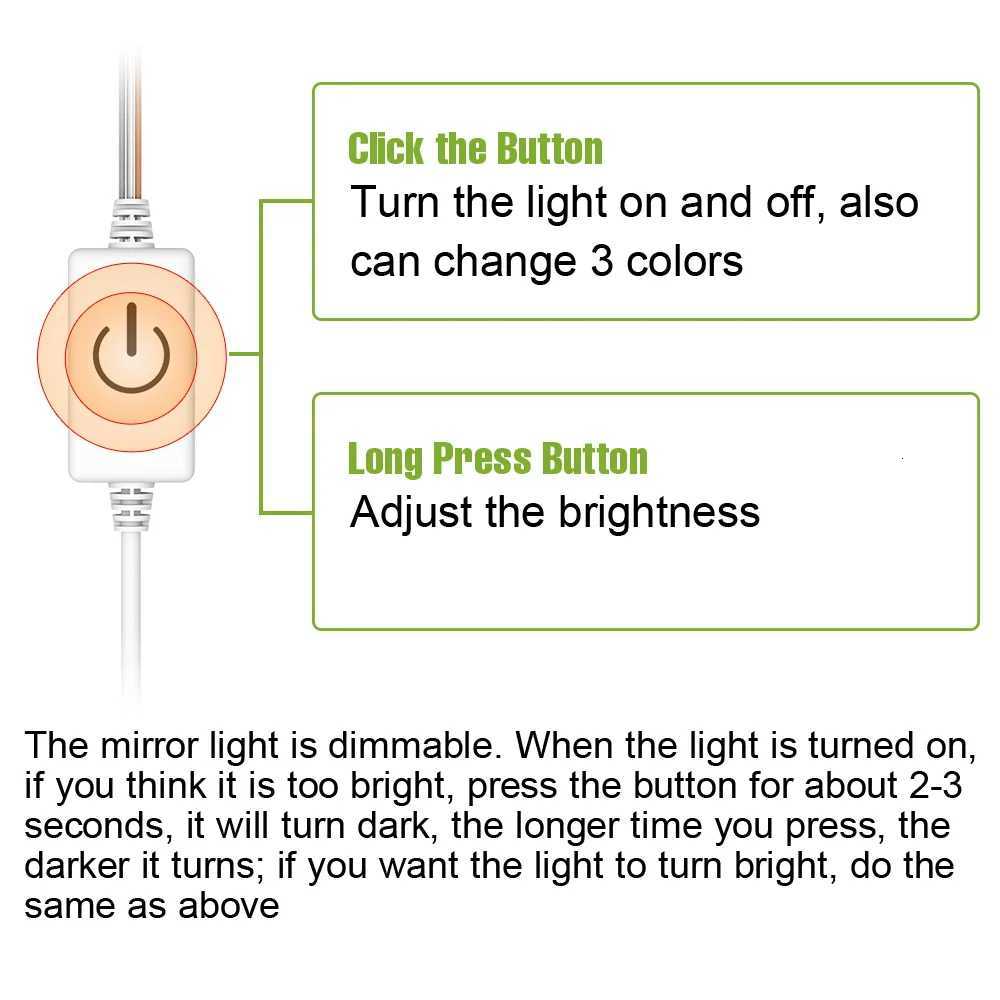 Click the Button
Turn the light on and off, also can change 3 colors

Long Press Button
Adjust the brightness

The mirror light is dimmable. When the light is turned on, if you think it is too bright, press the button for about 2-3 seconds, it will turn dark, the longer time you press, the darker it turns; if you want the light to turn bright, do the same as above