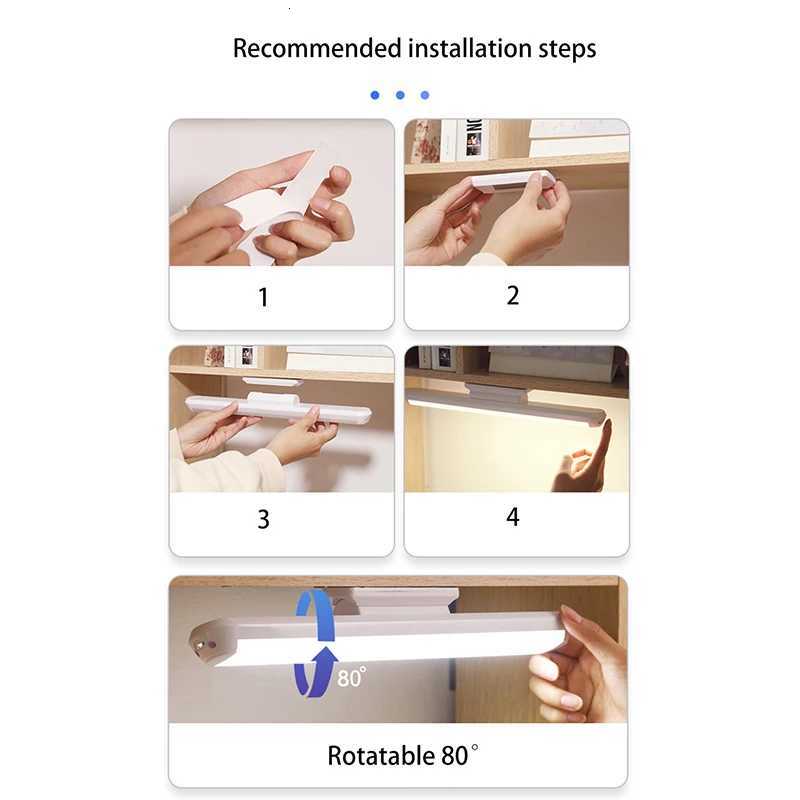 Recommended installation steps

1

2

3

4

80°

Rotatable 80°